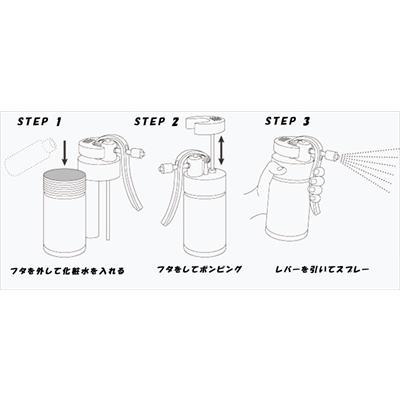 STEP 1

フタを外して化粧水を入れる

STEP 2

フタをしてポンピング

STEP 3

レバーを引いてスプレー