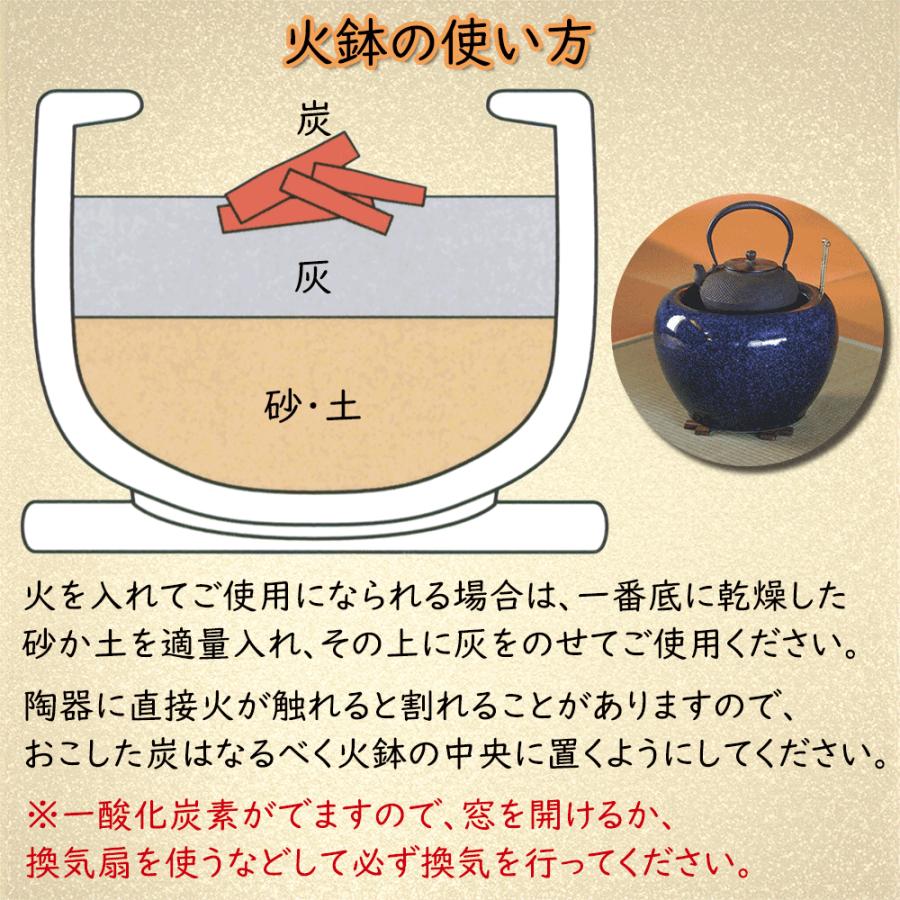 火鉢の使い方

炭

灰

砂・土

火を入れてご使用になられる場合は、一番底に乾燥した砂か土を適量入れ、その上に灰をのせてご使用ください。

陶器に直接火が触れると割れることがありますので、おこした炭はなるべく火鉢の中央に置くようにしてください。

※一酸化炭素がでますので、窓を開けるか、換気扇を使うなどして必ず換気を行ってください。