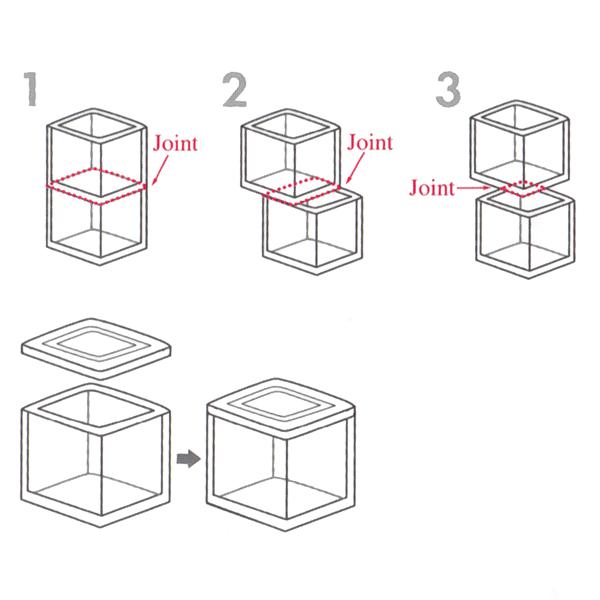 1

Joint

2

Joint

3

Joint