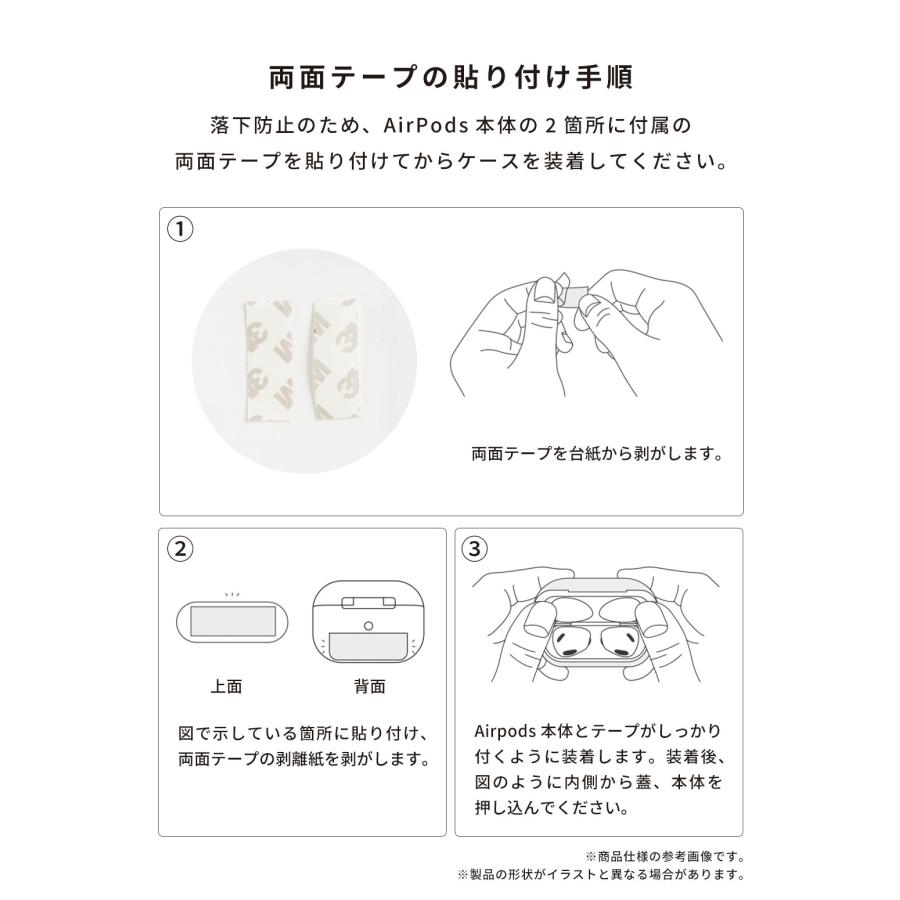 両面テープの貼り付け手順

落下防止のため、AirPods 本体の 2 箇所に付属の両面テープを貼り付けてからケースを装着してください。

①

両面テープを台紙から剥がします。

②

上面　背面

図で示している箇所に貼り付け、両面テープの剥離紙を剥がします。

③

Airpods 本体とテープがしっかり付くように装着します。装着後、図のように内側から蓋、本体を押し込んでください。

※商品仕様の参考画像です。
※製品の形状がイラストと異なる場合があります。