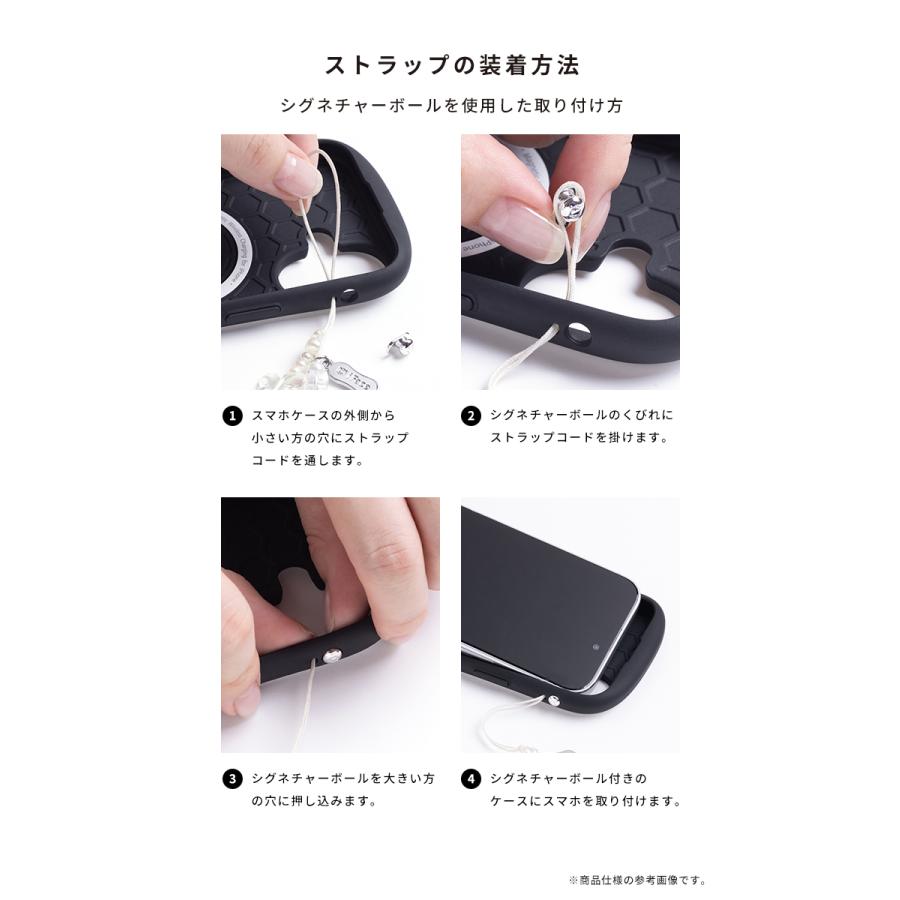 ストラップの装着方法

シグネチャーボールを使用した取り付け方

1 スマホケースの外側から小さい方の穴にストラップコードを通します。

2 シグネチャーボールのくびれにストラップコードを掛けます。

3 シグネチャーボールを大きい方の穴に押し込みます。

4 シグネチャーボール付きのケースにスマホを取り付けます。

※商品仕様の参考画像です。