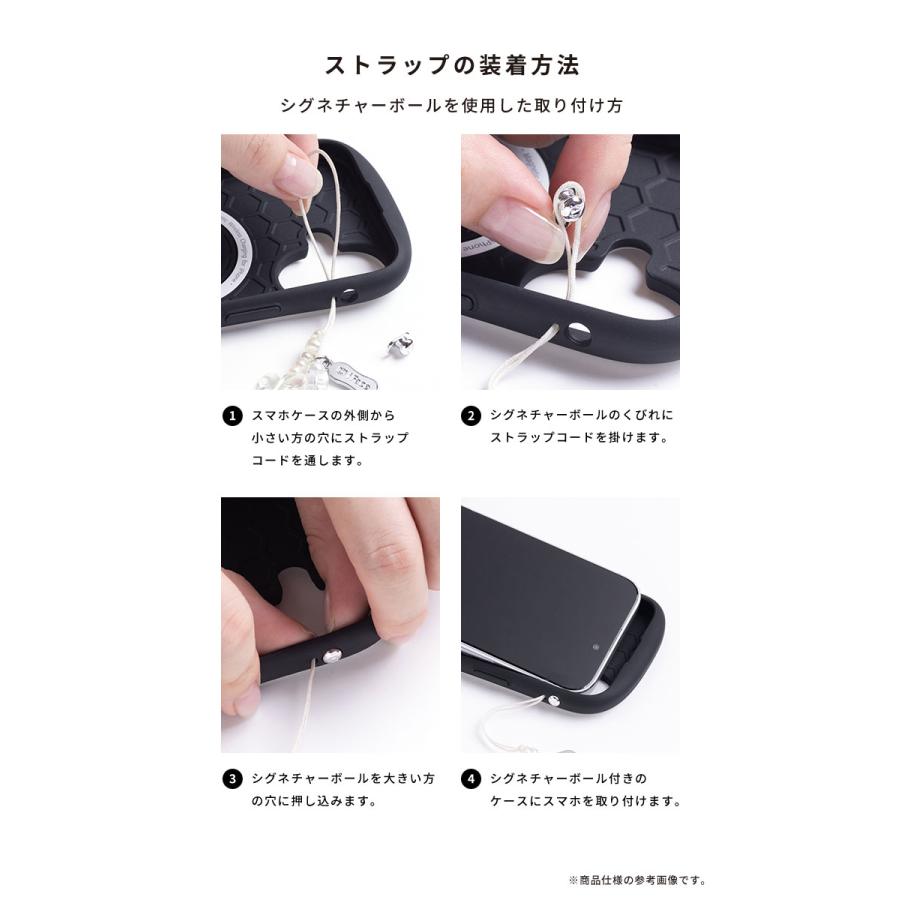 ストラップの装着方法

シグネチャーボールを使用した取り付け方

1 スマホケースの外側から小さい方の穴にストラップコードを通します。

2 シグネチャーボールのくびれにストラップコードを掛けます。

3 シグネチャーボールを大きい方の穴に押し込みます。

4 シグネチャーボール付きのケースにスマホを取り付けます。

※商品仕様の参考画像です。