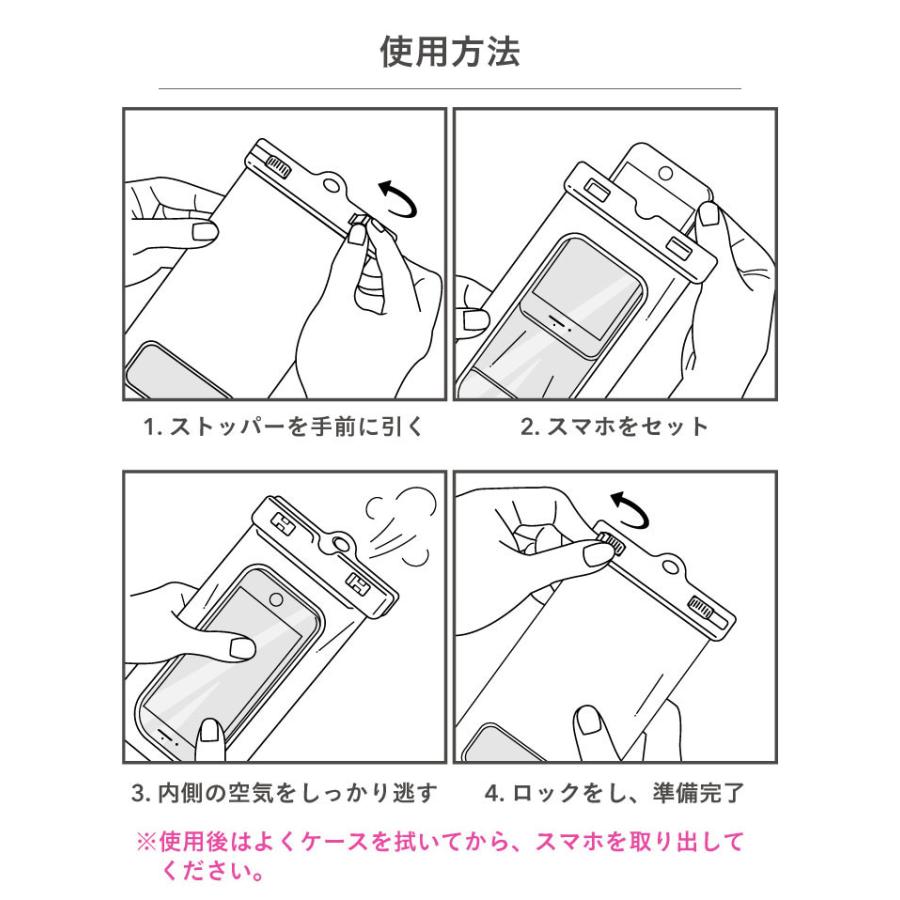 使用方法

1. ストッパーを手前に引く

2. スマホをセット

3. 内側の空気をしっかり逃す

4. ロックをし、準備完了

※使用後はよくケースを拭いてから、スマホを取り出してください。