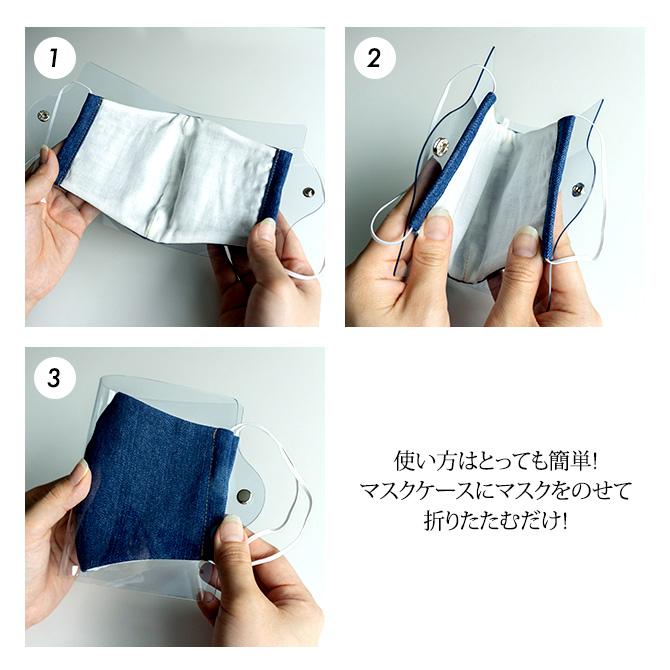 1

2

3

使い方はとっても簡単!
マスクケースにマスクをのせて
折りたたむだけ!