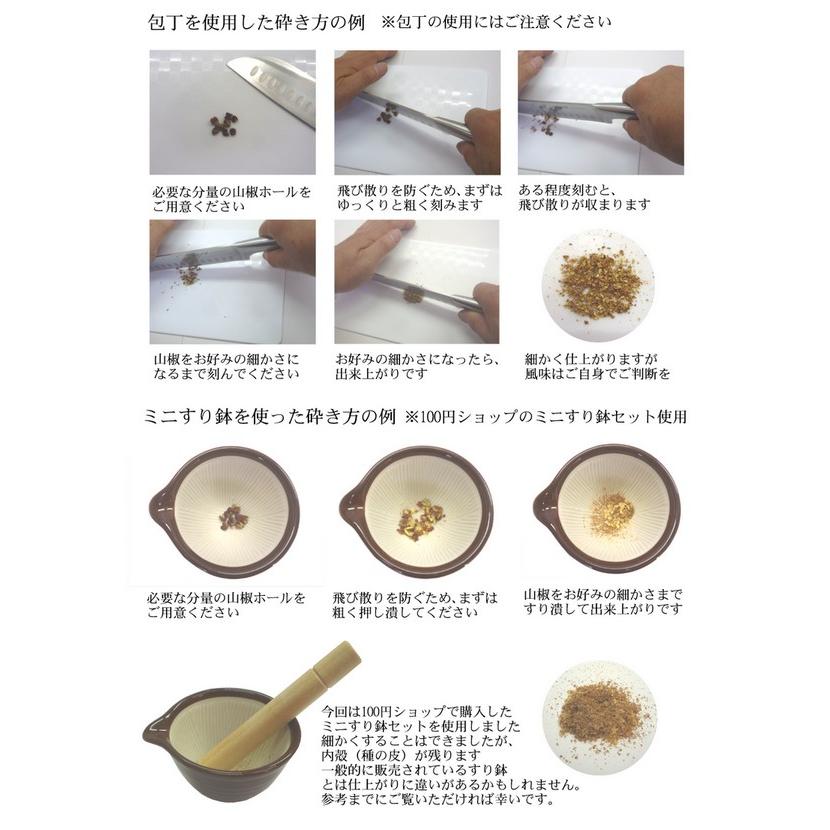 包丁を使用した砕き方の例　※包丁の使用にはご注意ください

必要な分量の山椒ホールをご用意ください

飛び散りを防ぐため、まずはゆっくりと粗く刻みます

ある程度刻むと、飛び散りが収まります

山椒をお好みの細かさになるまで刻んでください

お好みの細かさになったら、出来上がりです

細かく仕上がりますが風味はご自身でご判断を

ミニすり鉢を使った砕き方の例　※100円ショップのミニすり鉢セット使用

必要な分量の山椒ホールをご用意ください

飛び散りを防ぐため、まずは粗く押し潰してください

山椒をお好みの細かさまですり潰して出来上がりです

今回は100円ショップで購入したミニすり鉢セットを使用しました
細かくすることはできましたが、内殻（種の皮）が残ります
一般的に販売されているすり鉢とは仕上がりに違いがあるかもしれません。
参考までにご覧いただければ幸いです。