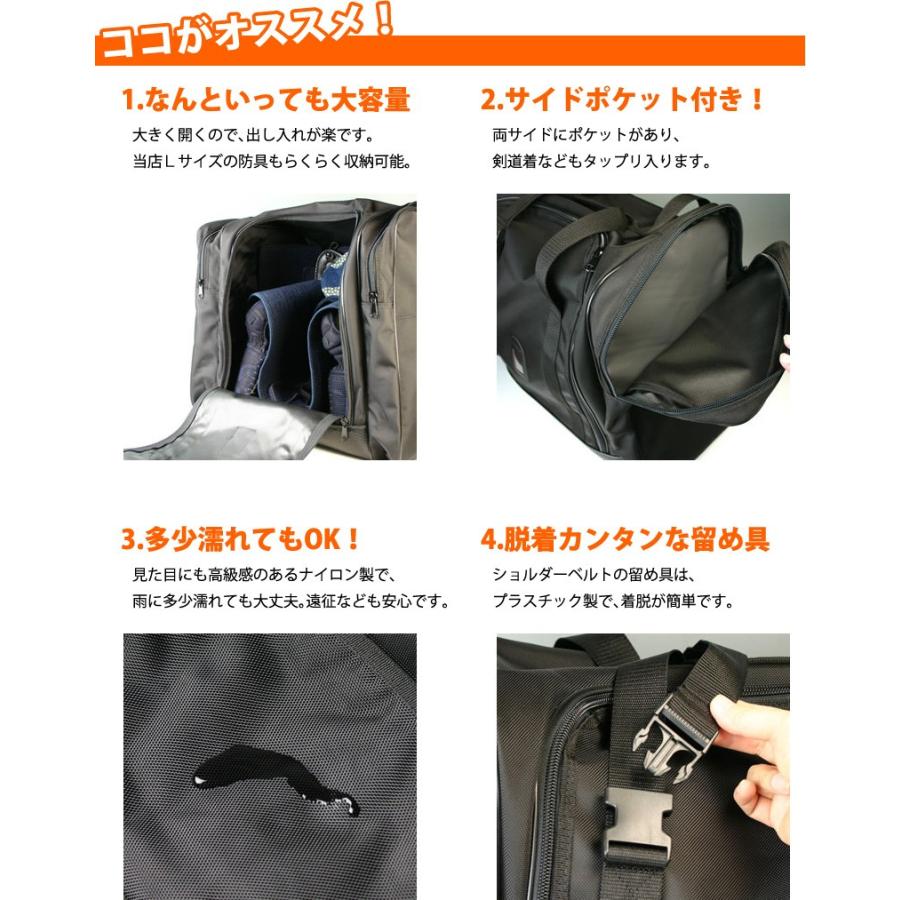 ココがオススメ！

1.なんといっても大容量

大きく開くので、出し入れが楽です。
当店Lサイズの防具もらくらく収納可能。

2.サイドポケット付き！

両サイドにポケットがあり、
剣道着などもタップリ入ります。

3.多少濡れてもOK！

見た目にも高級感のあるナイロン製で、
雨に多少濡れても大丈夫。遠征なども安心です。

4.脱着カンタンな留め具

ショルダーベルトの留め具は、
プラスチック製で、着脱が簡単です。