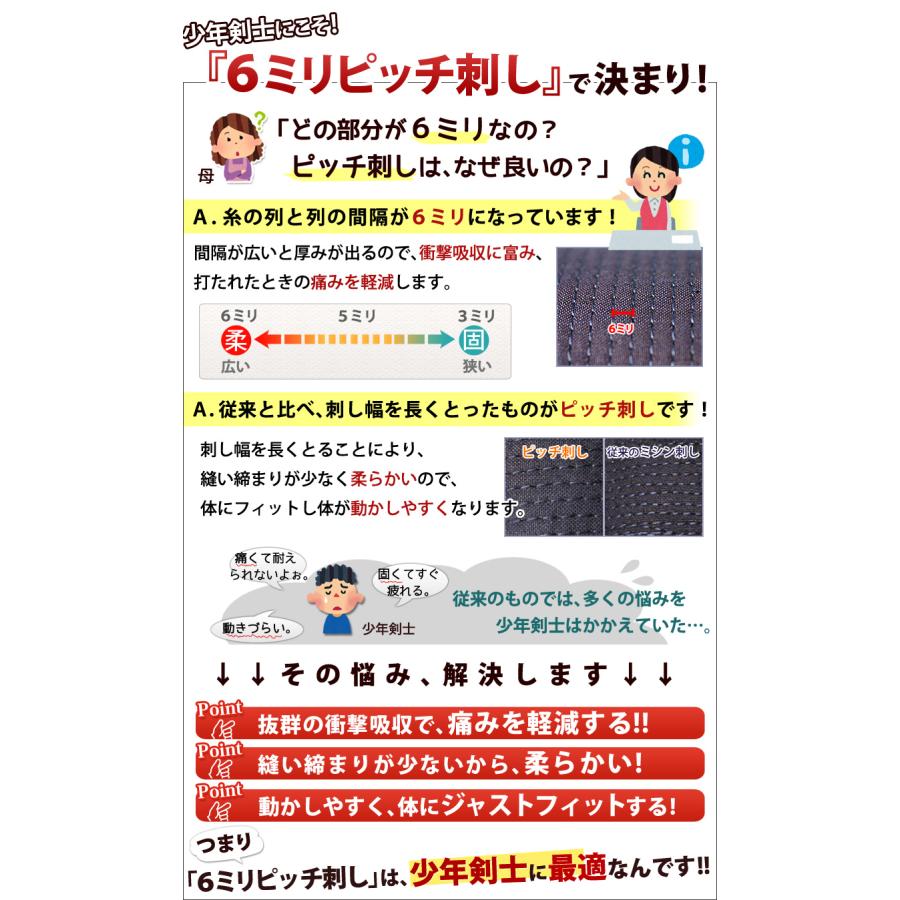 少年剣士にこそ!
『6ミリピッチ刺し』で決まり!

母
「どの部分が6ミリなの?
ピッチ刺しは、なぜ良いの?」

A. 糸の列と列の間隔が6ミリになっています!
間隔が広いと厚みが出るので、衝撃吸収に富み、打たれたときの痛みを軽減します。

6ミリ 5ミリ 3ミリ
柔 固
広い 狭い

6ミリ

A. 従来と比べ、刺し幅を長くとったものがピッチ刺しです!
刺し幅を長くとることにより、縫い締まりが少なく柔らかいので、体にフィットし体が動かしやすくなります。

ピッチ刺し
従来のミシン刺し

痛くて耐えられないよぉ。
固くてすぐ疲れる。
動きづらい。
少年剣士
従来のものでは、多くの悩みを少年剣士はかかえていた…。

↓↓その悩み、解決します↓↓

Point 抜群の衝撃吸収で、痛みを軽減する!!
Point 縫い締まりが少ないから、柔らかい!
Point 動かしやすく、体にジャストフィットする!

つまり
「6ミリピッチ刺し」は、少年剣士に最適なんです!!