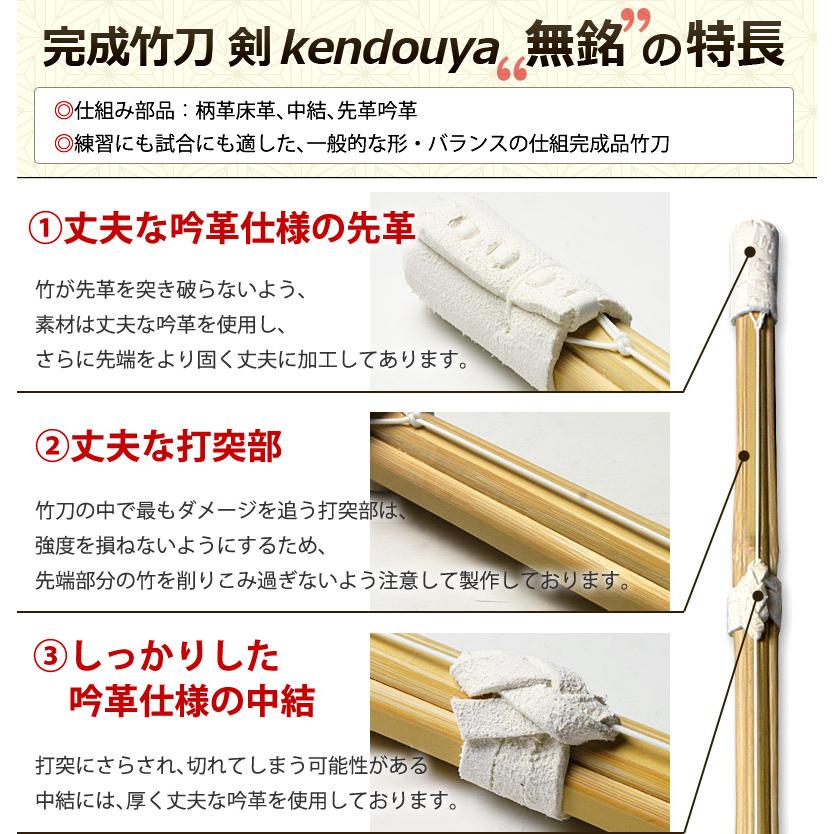 完成竹刀 剣 kendouya “無銘” の特長

◎仕組み部品：柄革床革、中結、先革吟革
◎練習にも試合にも適した、一般的な形・バランスの仕組完成品竹刀

①丈夫な吟革仕様の先革

竹が先革を突き破らないよう、
素材は丈夫な吟革を使用し、
さらに先端をより固く丈夫に加工してあります。

②丈夫な打突部

竹刀の中で最もダメージを追う打突部は、
強度を損ねないようにするため、
先端部分の竹を削りこみ過ぎないよう注意して製作しております。

③しっかりした
吟革仕様の中結

打突にさらされ、切れてしまう可能性がある
中結には、厚く丈夫な吟革を使用しております。