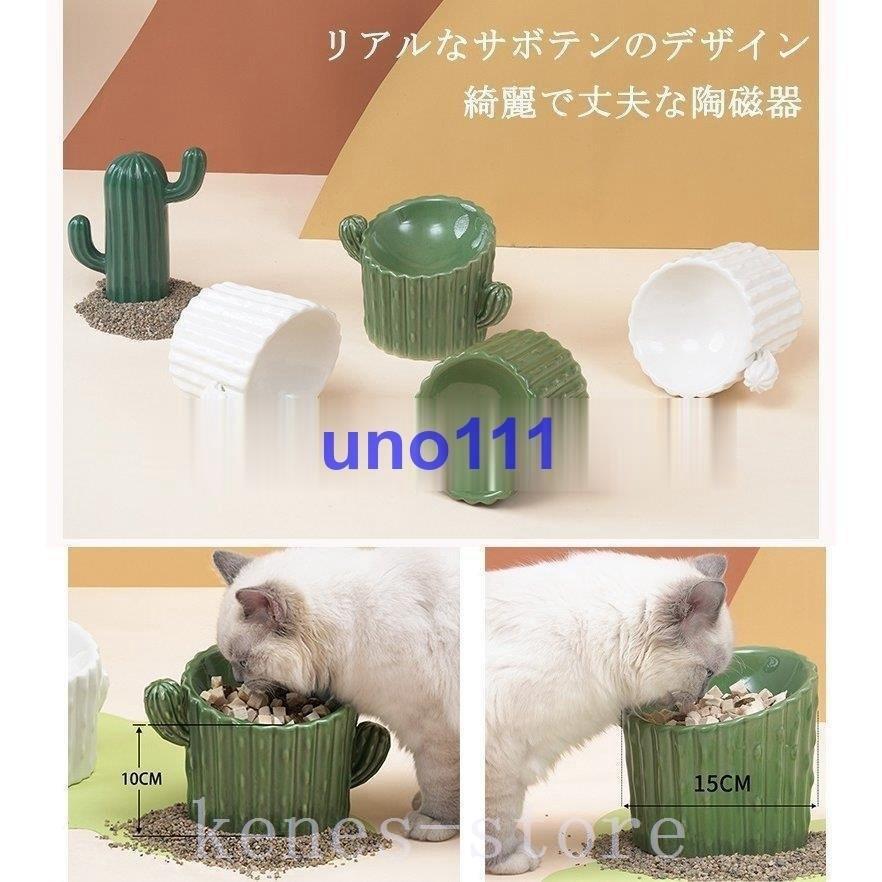 リアルなサボテンのデザイン
綺麗で丈夫な陶磁器

uno111

10CM

15CM

kenes-store