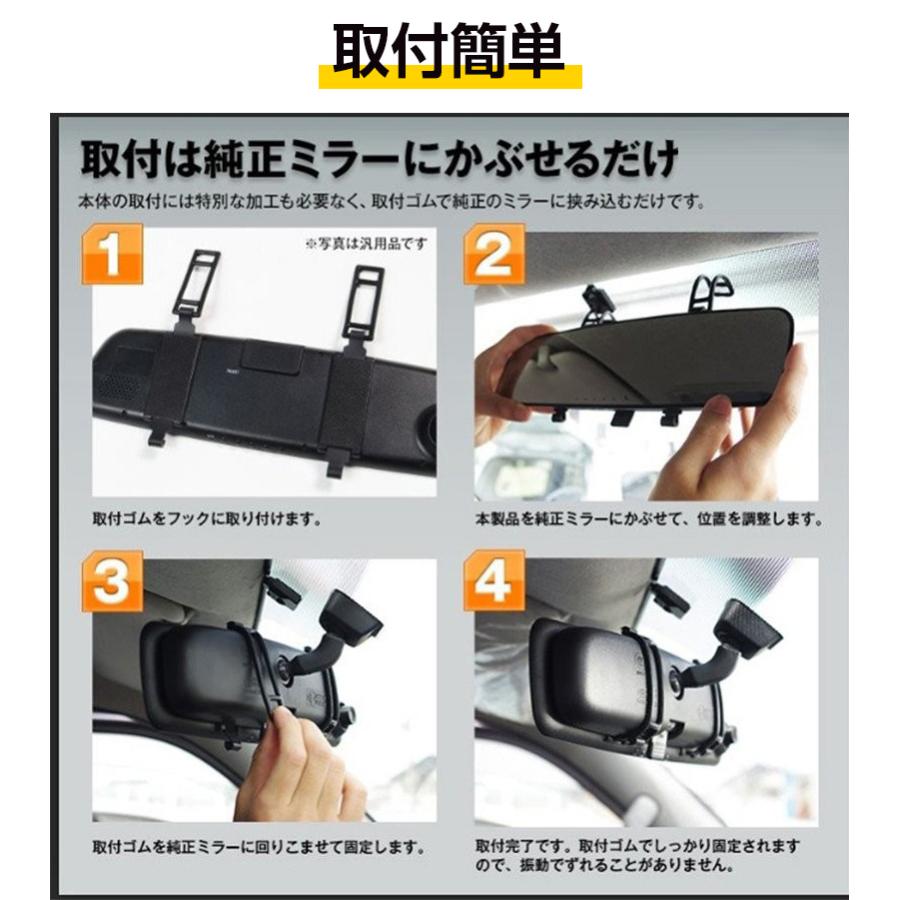 取付簡単

取付は純正ミラーにかぶせるだけ

本体の取付には特別な加工も必要なく、取付ゴムで純正のミラーに挟み込むだけです。

1

※写真は汎用品です

取付ゴムをフックに取り付けます。

2

本製品を純正ミラーにかぶせて、位置を調整します。

3

取付ゴムを純正ミラーに回りこませて固定します。

4

取付完了です。取付ゴムでしっかり固定されますので、振動でずれることがありません。