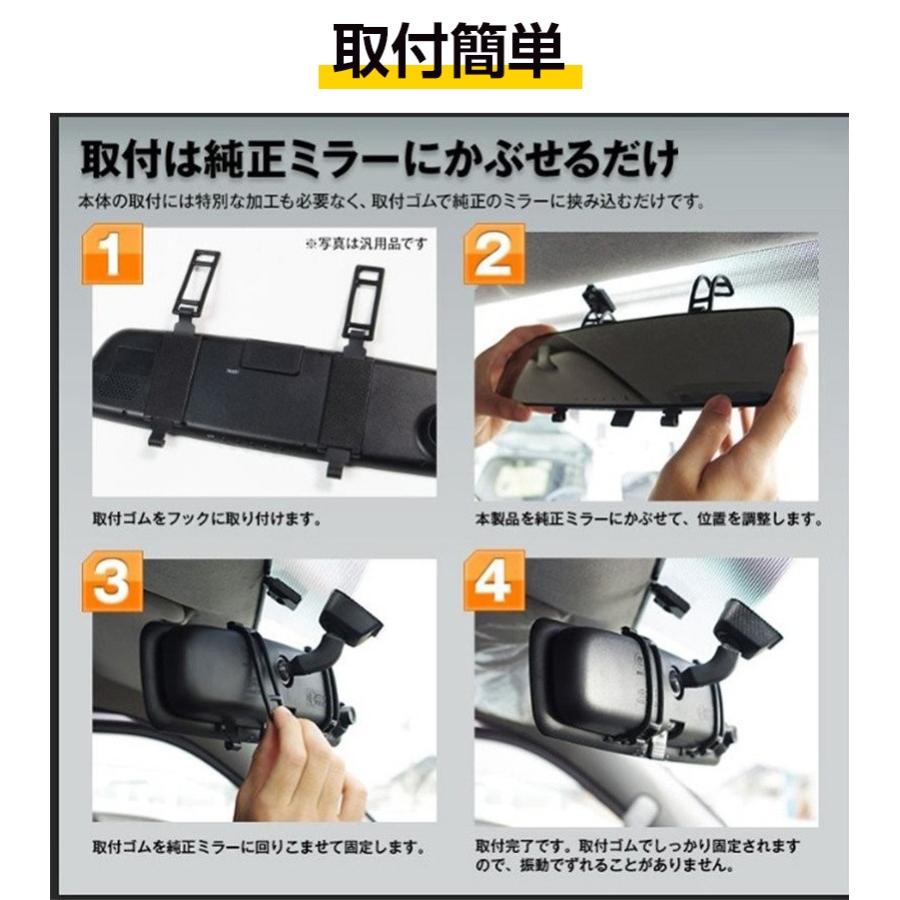 取付簡単

取付は純正ミラーにかぶせるだけ

本体の取付には特別な加工も必要なく、取付ゴムで純正のミラーに挟み込むだけです。

1

※写真は汎用品です

取付ゴムをフックに取り付けます。

2

本製品を純正ミラーにかぶせて、位置を調整します。

3

取付ゴムを純正ミラーに回りこませて固定します。

4

取付完了です。取付ゴムでしっかり固定されますので、振動でずれることがありません。