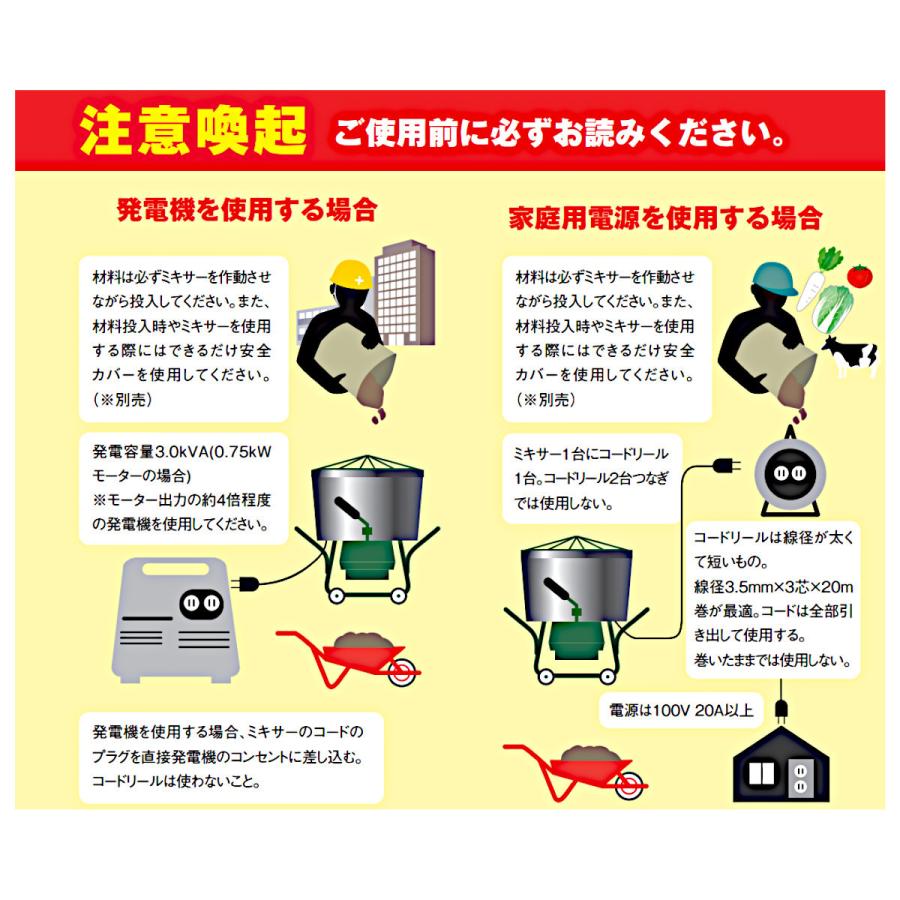 注意喚起 ご使用前に必ずお読みください。

発電機を使用する場合

材料は必ずミキサーを作動させながら投入してください。また、材料投入時やミキサーを使用する際にはできるだけ安全カバーを使用してください。（※別売）

発電容量3.0kVA(0.75kWモーターの場合)
※モーター出力の約4倍程度の発電機を使用してください。

発電機を使用する場合、ミキサーのコードのプラグを直接発電機のコンセントに差し込む。コードリールは使わないこと。

家庭用電源を使用する場合

材料は必ずミキサーを作動させながら投入してください。また、材料投入時やミキサーを使用する際にはできるだけ安全カバーを使用してください。（※別売）

ミキサー1台にコードリール1台。コードリール2台つなぎでは使用しない。

コードリールは線径が太くて短いもの。
線径3.5mm×3芯×20m巻が最適。コードは全部引き出して使用する。
巻いたままでは使用しない。

電源は100V 20A以上