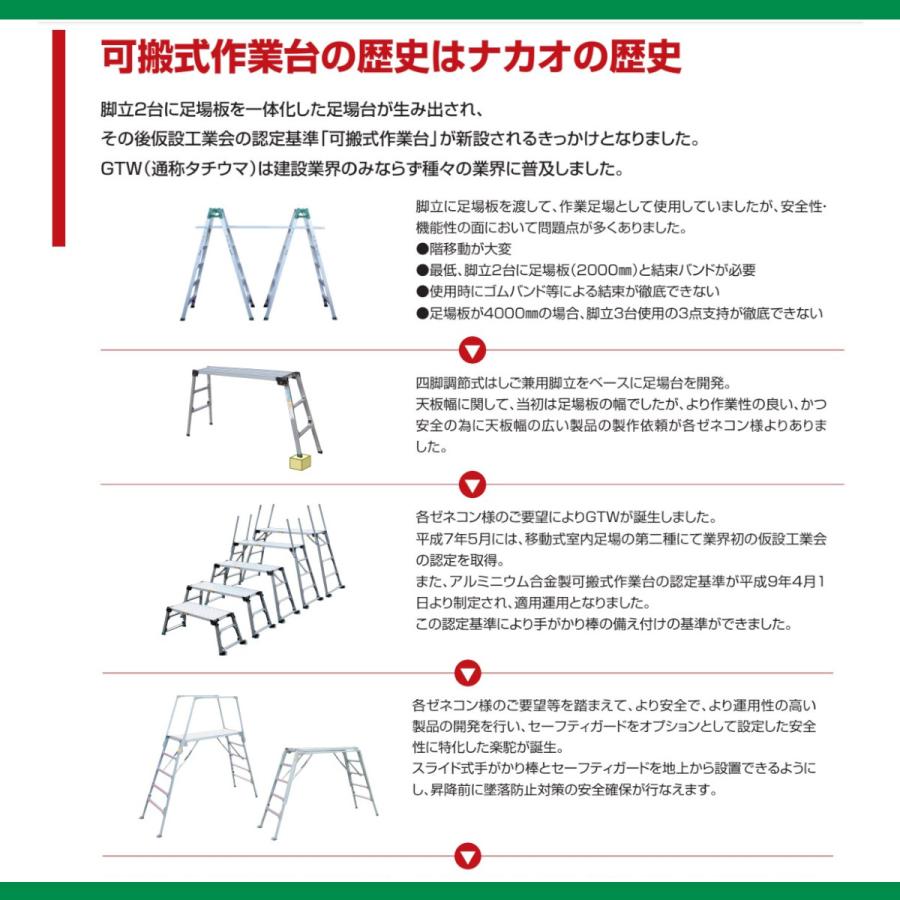 可搬式作業台の歴史はナカオの歴史

脚立2台に足場板を一体化した足場台が生み出され、
その後仮設工業会の認定基準「可搬式作業台」が新設されるきっかけとなりました。
GTW（通称タチウマ）は建設業界のみならず種々の業界に普及しました。

脚立に足場板を渡して、作業足場として使用していましたが、安全性・機能性の面において問題点が多くありました。
●階移動が大変
●最低、脚立2台に足場板（2000㎜）と結束バンドが必要
●使用時にゴムバンド等による結束が徹底できない
●足場板が4000㎜の場合、脚立3台使用の3点支持が徹底できない

四脚調節式はしご兼用脚立をベースに足場台を開発。
天板幅に関して、当初は足場板の幅でしたが、より作業性の良い、かつ安全の為に天板幅の広い製品の製作依頼が各ゼネコン様よりありました。

各ゼネコン様のご要望によりGTWが誕生しました。
平成7年5月には、移動式室内足場の第二種にて業界初の仮設工業会の認定を取得。
また、アルミニウム合金製可搬式作業台の認定基準が平成9年4月1日より制定され、適用運用となりました。
この認定基準により手がかり棒の備え付けの基準ができました。

各ゼネコン様のご要望等を踏まえて、より安全で、より運用性の高い製品の開発を行い、セーフティガードをオプションとして設定した安全性に特化した楽駝が誕生。
スライド式手がかり棒とセーフティガードを地上から設置できるようにし、昇降前に墜落防止対策の安全確保が行なえます。