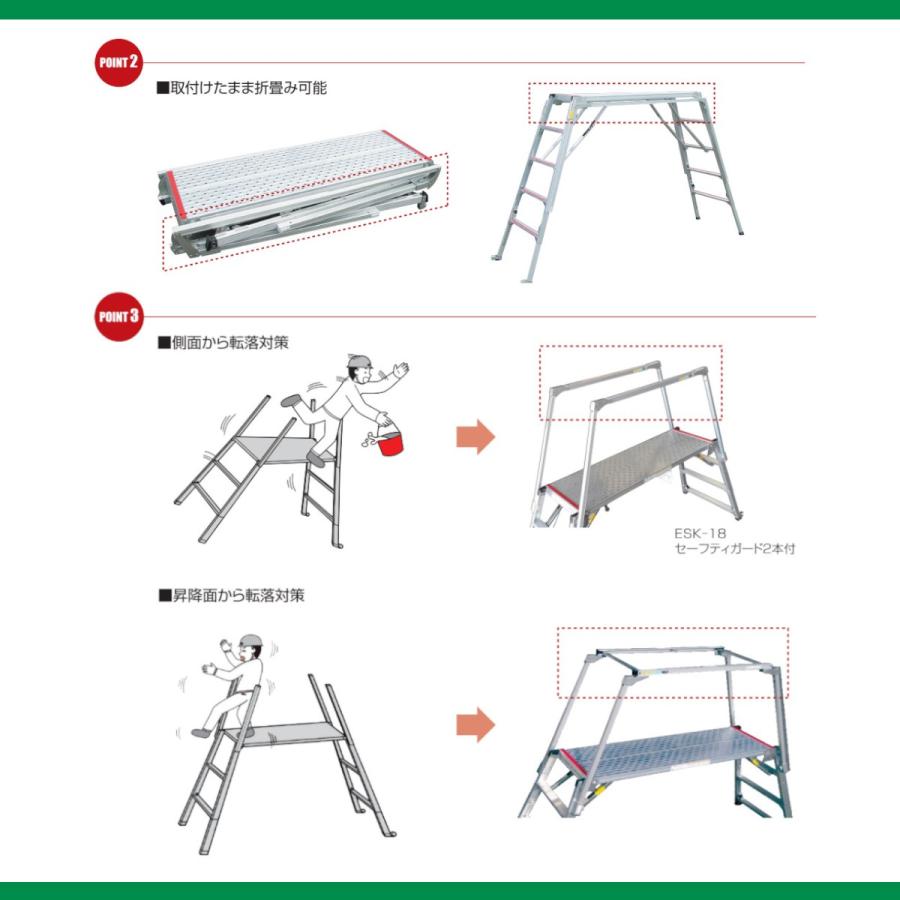 POINT 2

■取付けたまま折畳み可能

POINT 3

■側面から転落対策

ESK-18
セーフティガード2本付

■昇降面から転落対策