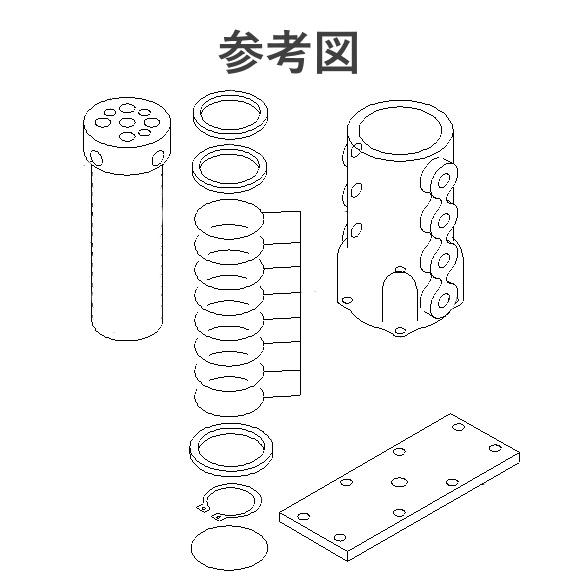 参考図