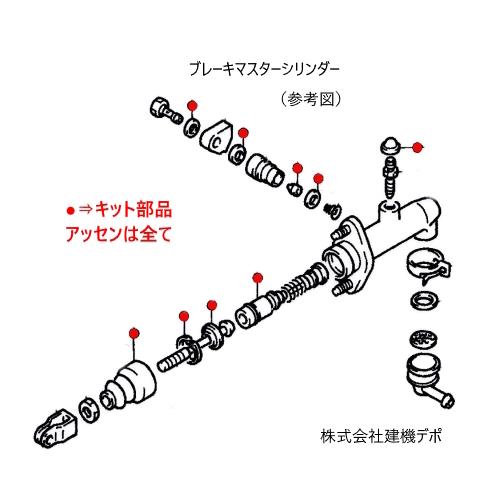 ブレーキマスターシリンダー

（参考図）

●⇒キット部品
アッセンは全て

株式会社建機デポ