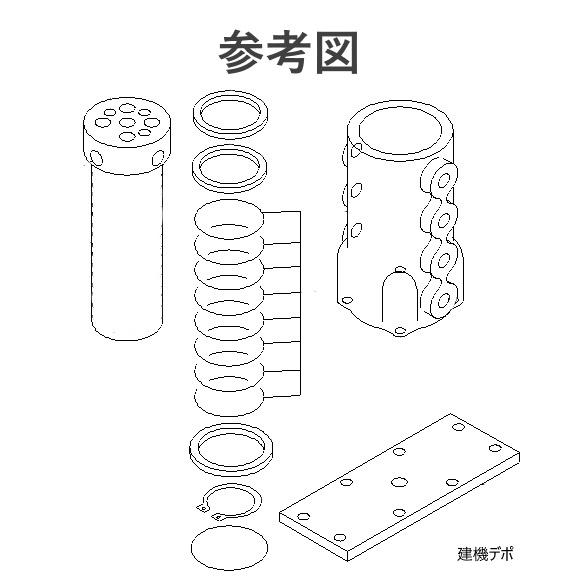 参考図

建機デポ