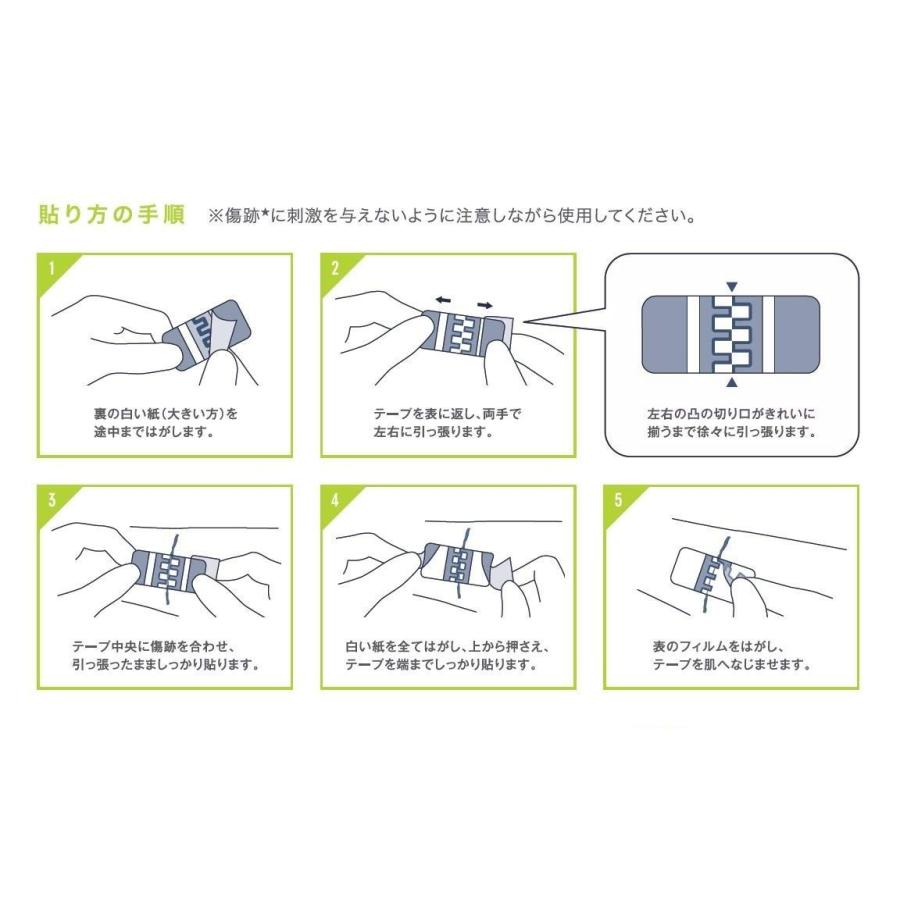 貼り方の手順　※傷跡*に刺激を与えないように注意しながら使用してください。

1

裏の白い紙（大きい方）を途中まではがします。

2

テープを表に返し、両手で左右に引っ張ります。

左右の凸の切り口がきれいに揃うまで徐々に引っ張ります。

3

テープ中央に傷跡を合わせ、引っ張ったまましっかり貼ります。

4

白い紙を全てはがし、上から押さえ、テープを端までしっかり貼ります。

5

表のフィルムをはがし、テープを肌へなじませます。