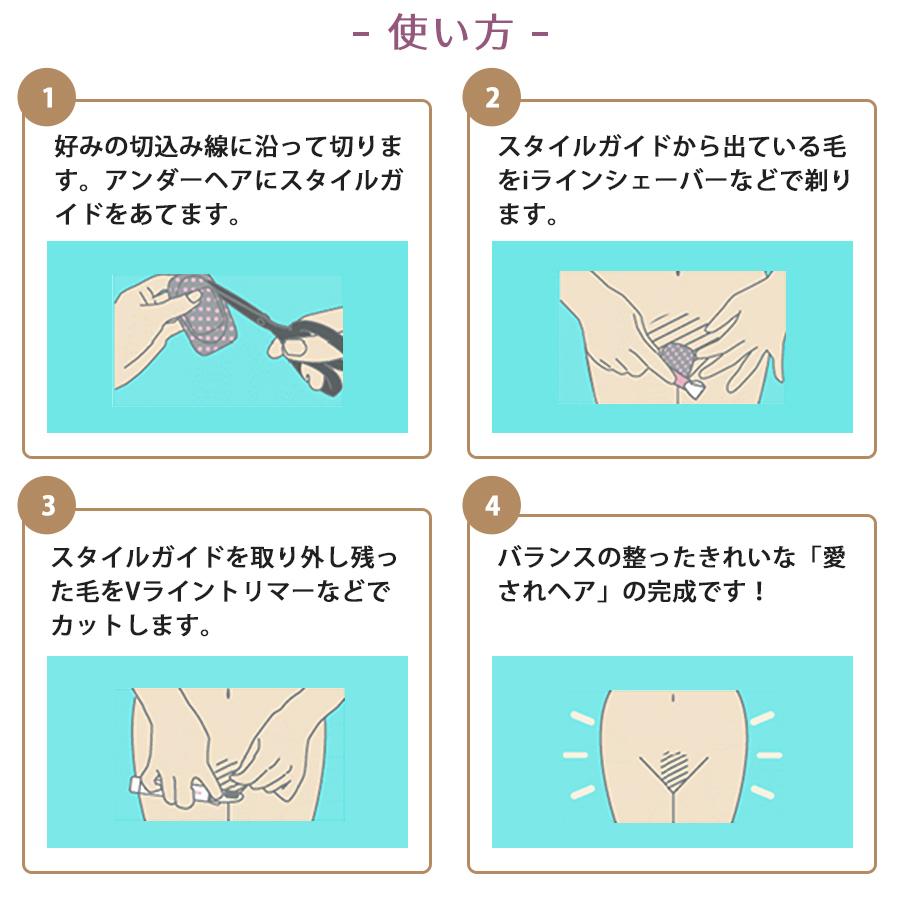 - 使い方 -

1

好みの切込み線に沿って切ります。アンダーヘアにスタイルガイドをあてます。

2

スタイルガイドから出ている毛をiラインシェーバーなどで剃ります。

3

スタイルガイドを取り外し残った毛をVライントリマーなどでカットします。

4

バランスの整ったきれいな「愛されヘア」の完成です！