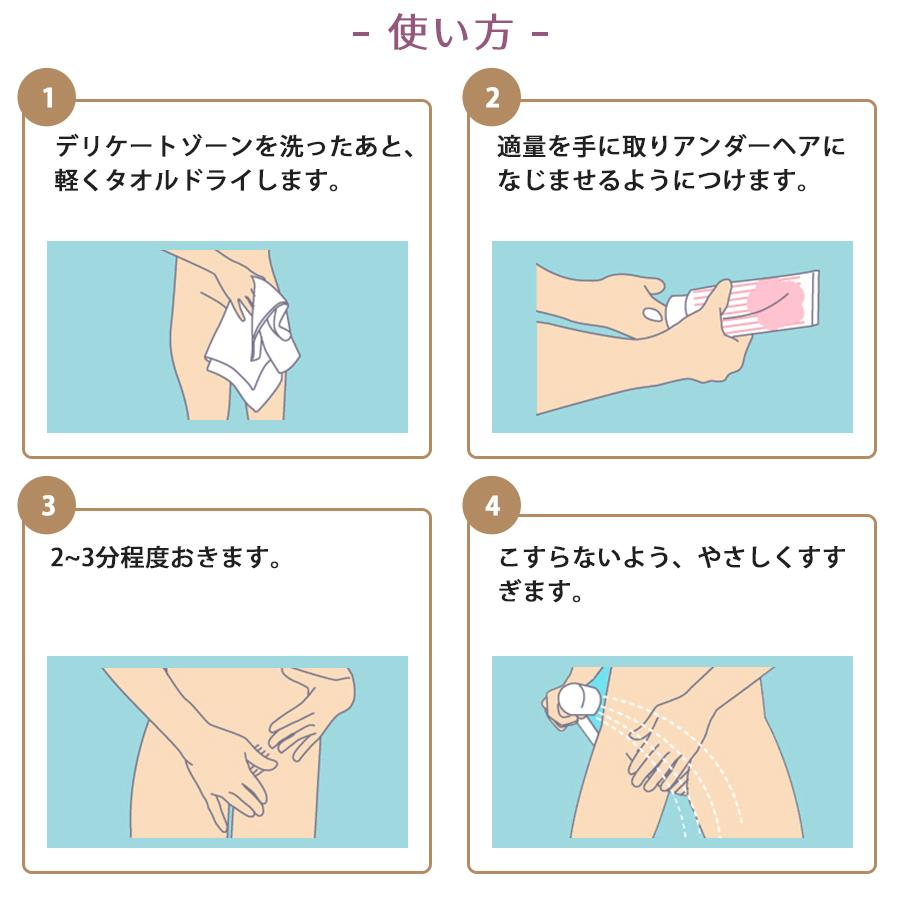 - 使い方 -

1

デリケートゾーンを洗ったあと、軽くタオルドライします。

2

適量を手に取りアンダーヘアになじませるようにつけます。

3

2~3分程度おきます。

4

こすらないよう、やさしくすすぎます。