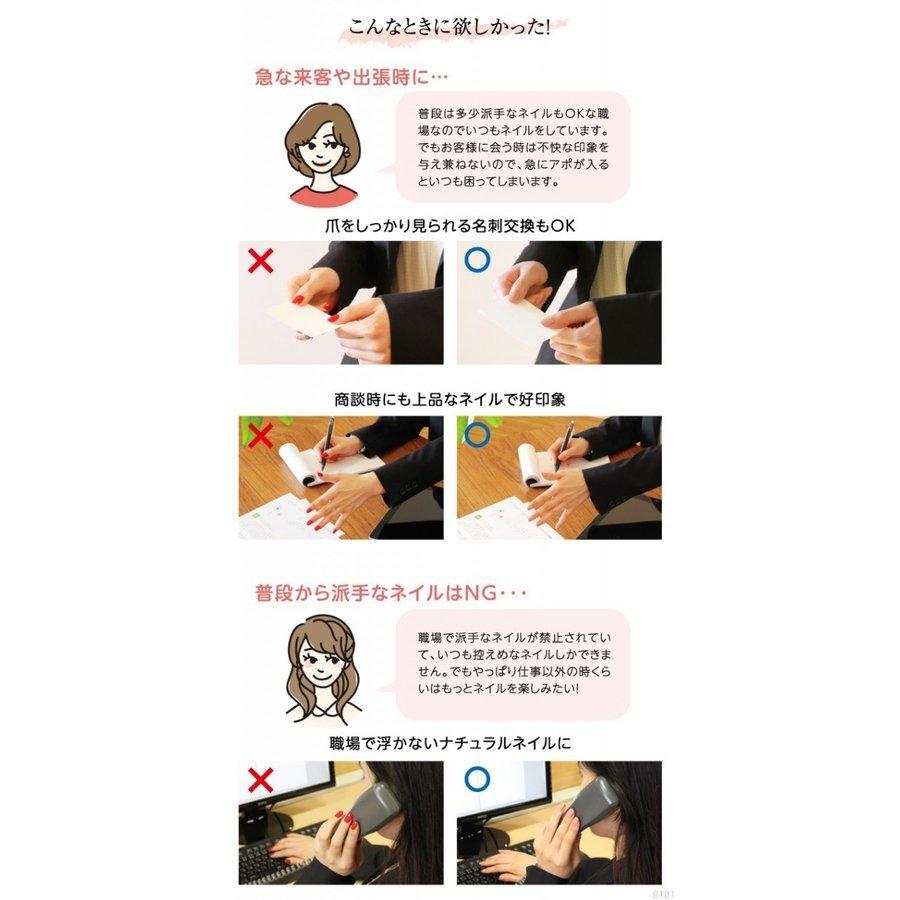 こんなときに欲しかった!

急な来客や出張時に…

普段は多少派手なネイルもOKな職場なのでいつもネイルをしています。でもお客様に会う時は不快な印象を与え兼ねないので、急にアポが入るといつも困ってしまいます。

爪をしっかり見られる名刺交換もOK

×

○

商談時にも上品なネイルで好印象

×

○

普段から派手なネイルはNG・・・

職場で派手なネイルが禁止されていて、いつも控えめなネイルしかできません。でもやっぱり仕事以外の時くらいはもっとネイルを楽しみたい!

職場で浮かないナチュラルネイルに

×

○

8101