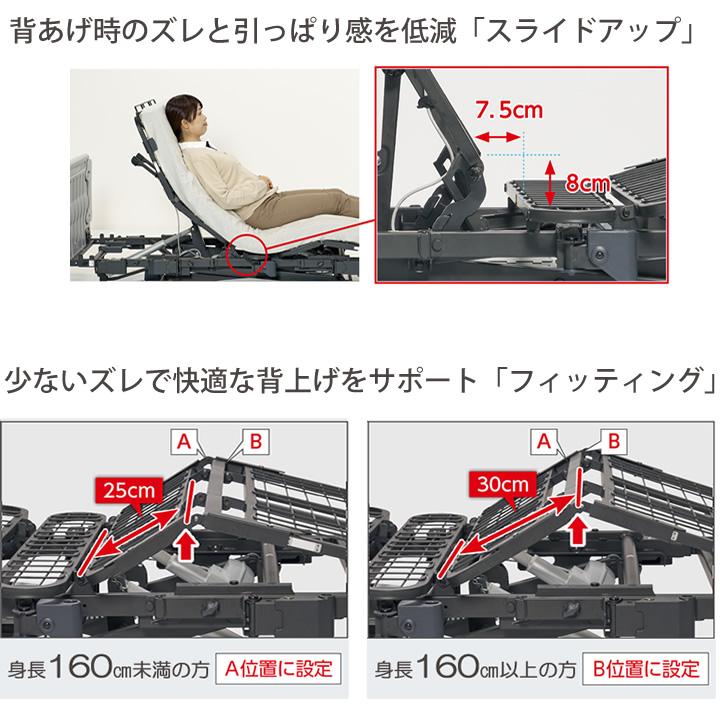 背あげ時のズレと引っぱり感を低減「スライドアップ」

7.5cm

8cm

少ないズレで快適な背上げをサポート「フィッティング」

A

B

25cm

身長160cm未満の方 A位置に設定

A

B

30cm

身長160cm以上の方 B位置に設定