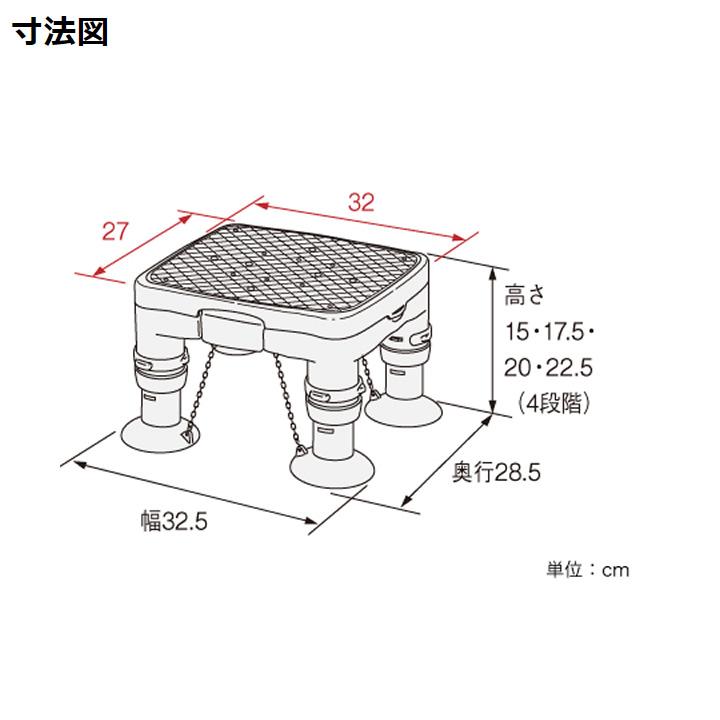 寸法図

27

32

高さ
15・17.5・
20・22.5
（4段階）

奥行28.5

幅32.5

単位：cm