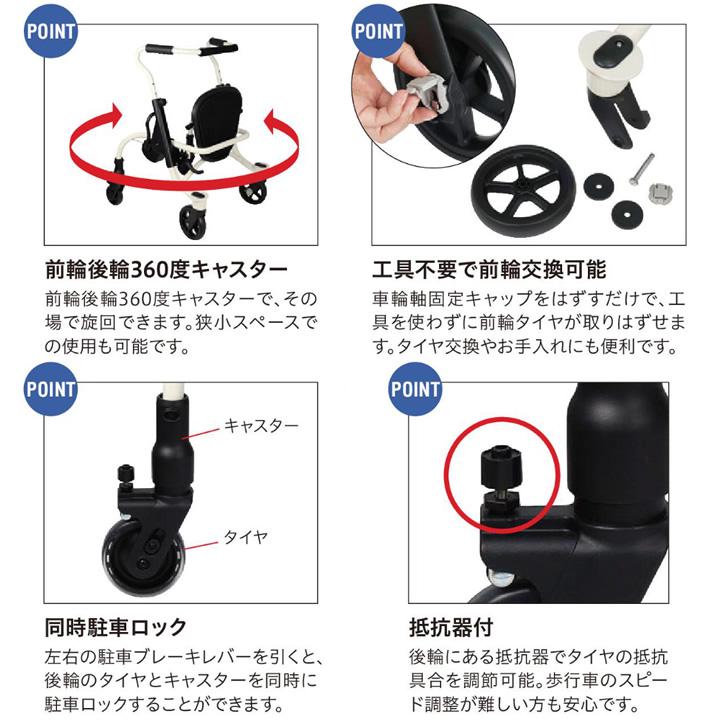 POINT

前輪後輪360度キャスター

前輪後輪360度キャスターで、その場で旋回できます。狭小スペースでの使用も可能です。

POINT

工具不要で前輪交換可能

車輪軸固定キャップをはずすだけで、工具を使わずに前輪タイヤが取りはずせます。タイヤ交換やお手入れにも便利です。

POINT

キャスター

タイヤ

同時駐車ロック

左右の駐車ブレーキレバーを引くと、後輪のタイヤとキャスターを同時に駐車ロックすることができます。

POINT

抵抗器付

後輪にある抵抗器でタイヤの抵抗具合を調節可能。歩行車のスピード調整が難しい方も安心です。