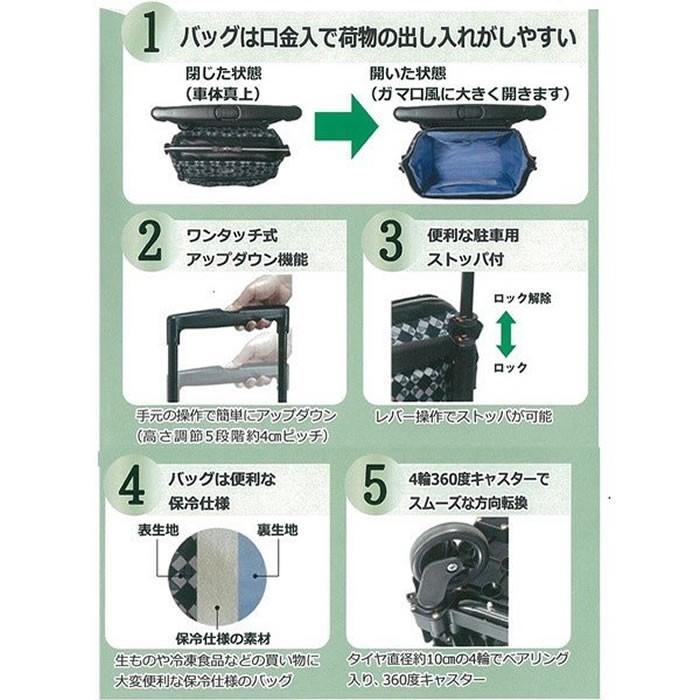 1 バッグは口金入で荷物の出し入れがしやすい

閉じた状態
(車体真上)

開いた状態
(ガマロ風に大きく開きます)

2 ワンタッチ式
アップダウン機能

手元の操作で簡単にアップダウン
(高さ調節5段階約4㎝ピッチ)

3 便利な駐車用
ストッパ付

ロック解除

ロック

レバー操作でストッパが可能

4 バッグは便利な
保冷仕様

表生地

裏生地

保冷仕様の素材

生ものや冷凍食品などの買い物に
大変便利な保冷仕様のバッグ

5 4輪360度キャスターで
スムーズな方向転換

タイヤ直径約10㎝の4輪でベアリング
入り、360度キャスター