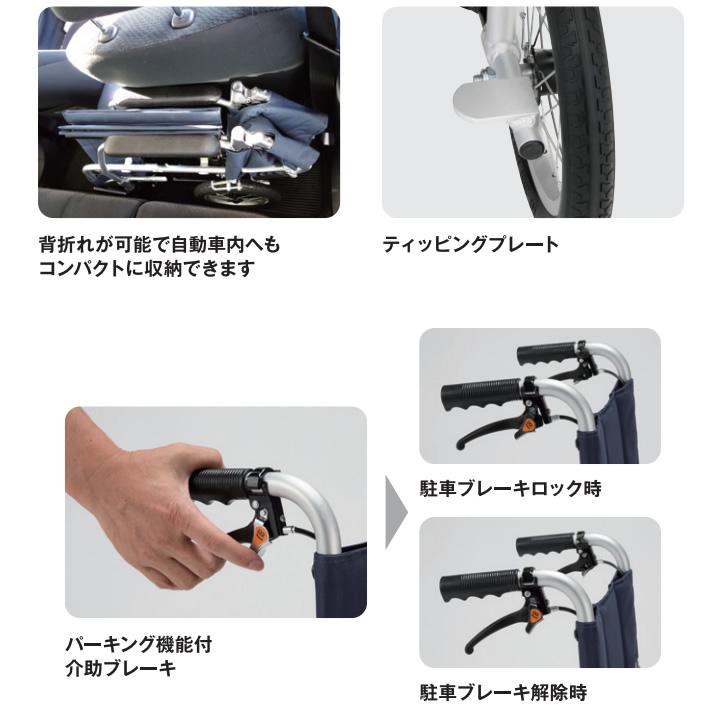 背折れが可能で自動車内へもコンパクトに収納できます

ティッピングプレート

パーキング機能付
介助ブレーキ

駐車ブレーキロック時

駐車ブレーキ解除時