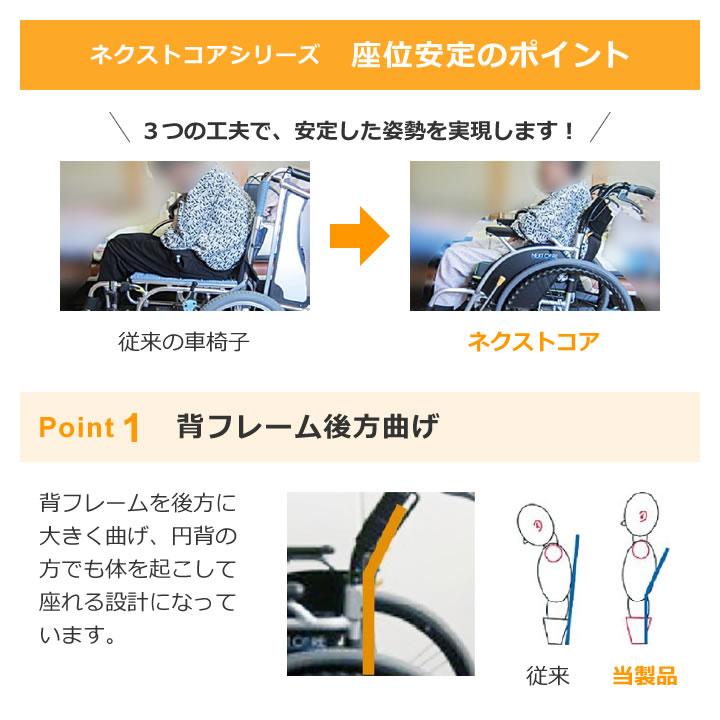 ネクストコアシリーズ　座位安定のポイント

＼ ３つの工夫で、安定した姿勢を実現します！ ／

従来の車椅子

ネクストコア

Point 1　背フレーム後方曲げ

背フレームを後方に大きく曲げ、円背の方でも体を起こして座れる設計になっています。

従来

当製品