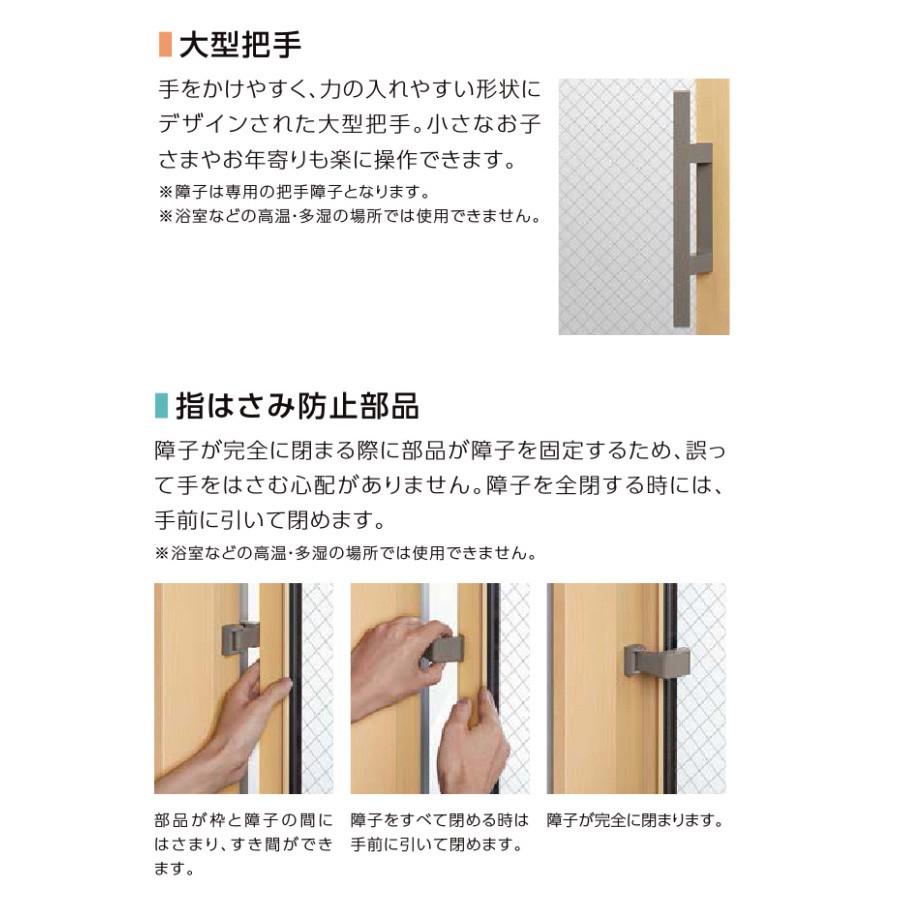 大型把手

手をかけやすく、力の入れやすい形状にデザインされた大型把手。小さなお子さまやお年寄りも楽に操作できます。
※障子は専用の把手障子となります。
※浴室などの高温・多湿の場所では使用できません。

指はさみ防止部品

障子が完全に閉まる際に部品が障子を固定するため、誤って手をはさむ心配がありません。障子を全閉する時には、手前に引いて閉めます。
※浴室などの高温・多湿の場所では使用できません。

部品が枠と障子の間にはさまり、すき間ができます。

障子をすべて閉める時は手前に引いて閉めます。

障子が完全に閉まります。