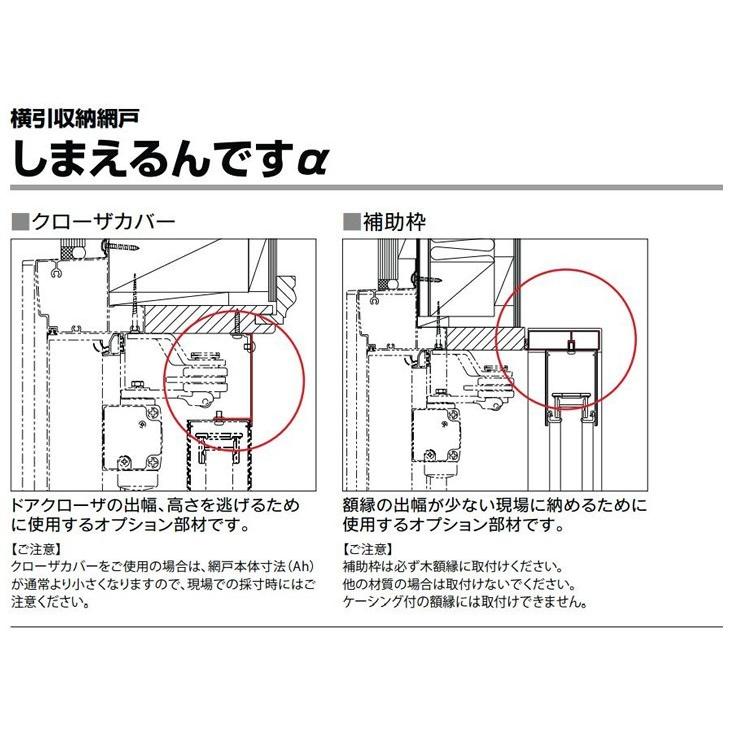 横引収納網戸
しまえるんですα

■クローザカバー

ドアクローザの出幅、高さを逃げるために使用するオプション部材です。

【ご注意】
クローザカバーをご使用の場合は、網戸本体寸法（Ah）が通常より小さくなりますので、現場での採寸時にはご注意ください。

■補助枠

額縁の出幅が少ない現場に納めるために使用するオプション部材です。

【ご注意】
補助枠は必ず木額縁に取付けください。
他の材質の場合は取付けないでください。
ケーシング付の額縁には取付けできません。