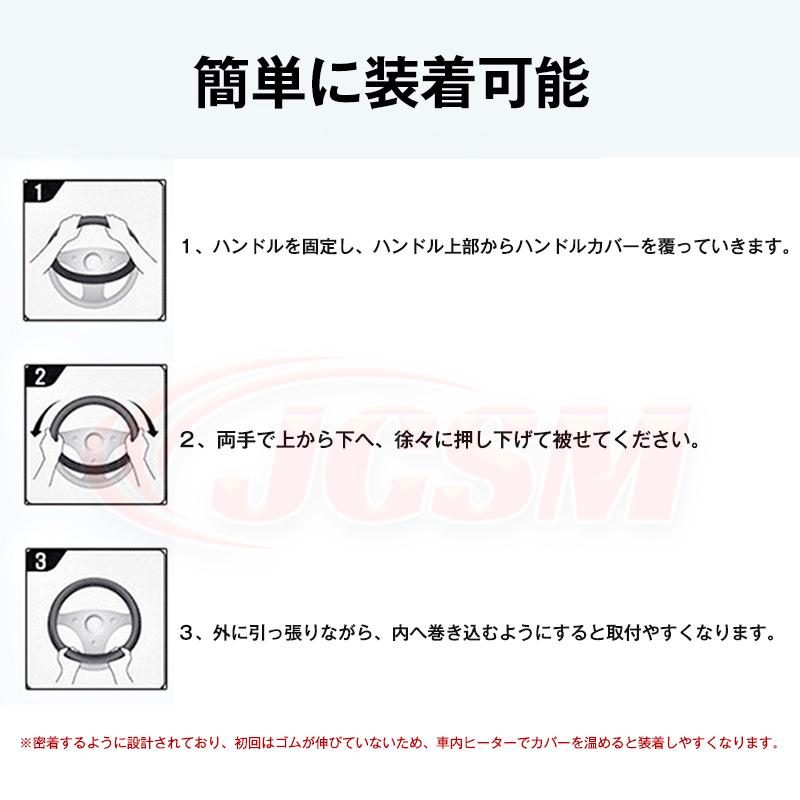 簡単に装着可能

1

1、ハンドルを固定し、ハンドル上部からハンドルカバーを覆っていきます。

2

2、両手で上から下へ、徐々に押し下げて被せてください。

JCSM

3

3、外に引っ張りながら、内へ巻き込むようにすると取付やすくなります。

※密着するように設計されており、初回はゴムが伸びていないため、車内ヒーターでカバーを温めると装着しやすくなります。