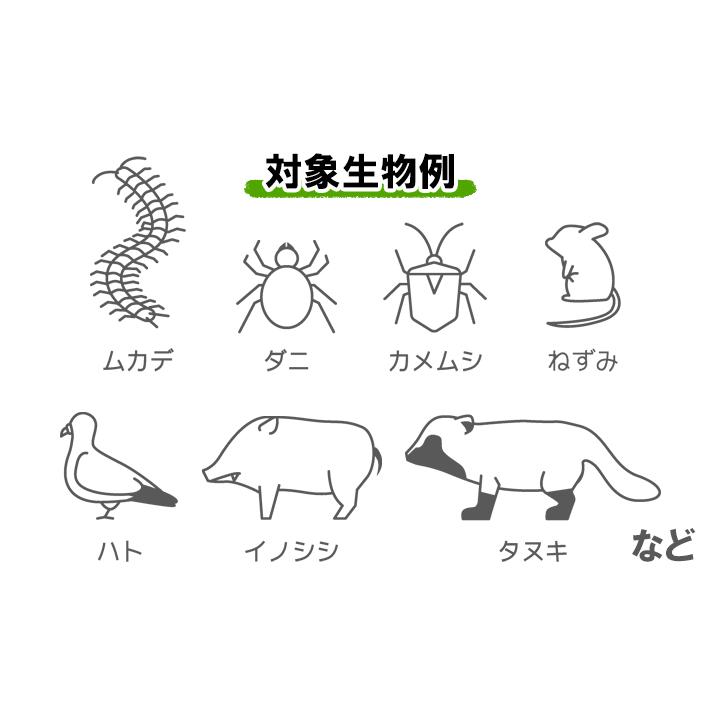 対象生物例

ムカデ

ダニ

カメムシ

ねずみ

ハト

イノシシ

タヌキ

など