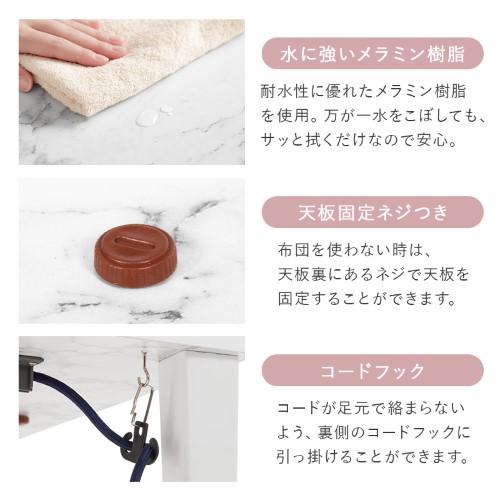 水に強いメラミン樹脂

耐水性に優れたメラミン樹脂を使用。万が一水をこぼしても、サッと拭くだけなので安心。

天板固定ネジつき

布団を使わない時は、天板裏にあるネジで天板を固定することができます。

コードフック

コードが足元で絡まらないよう、裏側のコードフックに引っ掛けることができます。