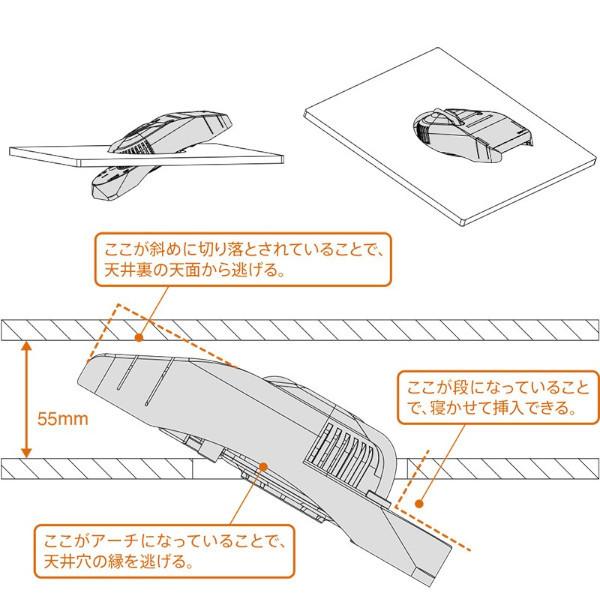 ここが斜めに切り落とされていることで、天井裏の天面から逃げる。

ここが段になっていることで、寝かせて挿入できる。

55mm

ここがアーチになっていることで、天井穴の縁を逃げる。