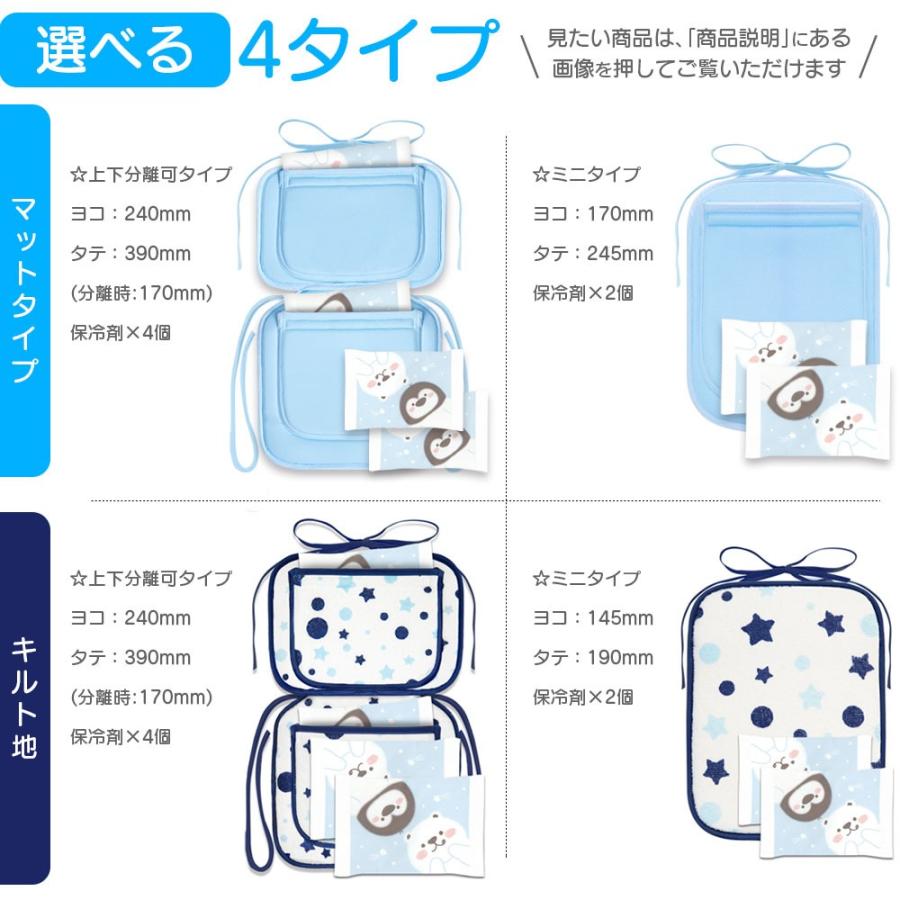 選べる 4タイプ

見たい商品は、「商品説明」にある画像を押してご覧いただけます

マットタイプ

☆上下分離可タイプ
ヨコ：240mm
タテ：390mm
(分離時:170mm)
保冷剤×4個

☆ミニタイプ
ヨコ：170mm
タテ：245mm
保冷剤×2個

キルト地

☆上下分離可タイプ
ヨコ：240mm
タテ：390mm
(分離時:170mm)
保冷剤×4個

☆ミニタイプ
ヨコ：145mm
タテ：190mm
保冷剤×2個