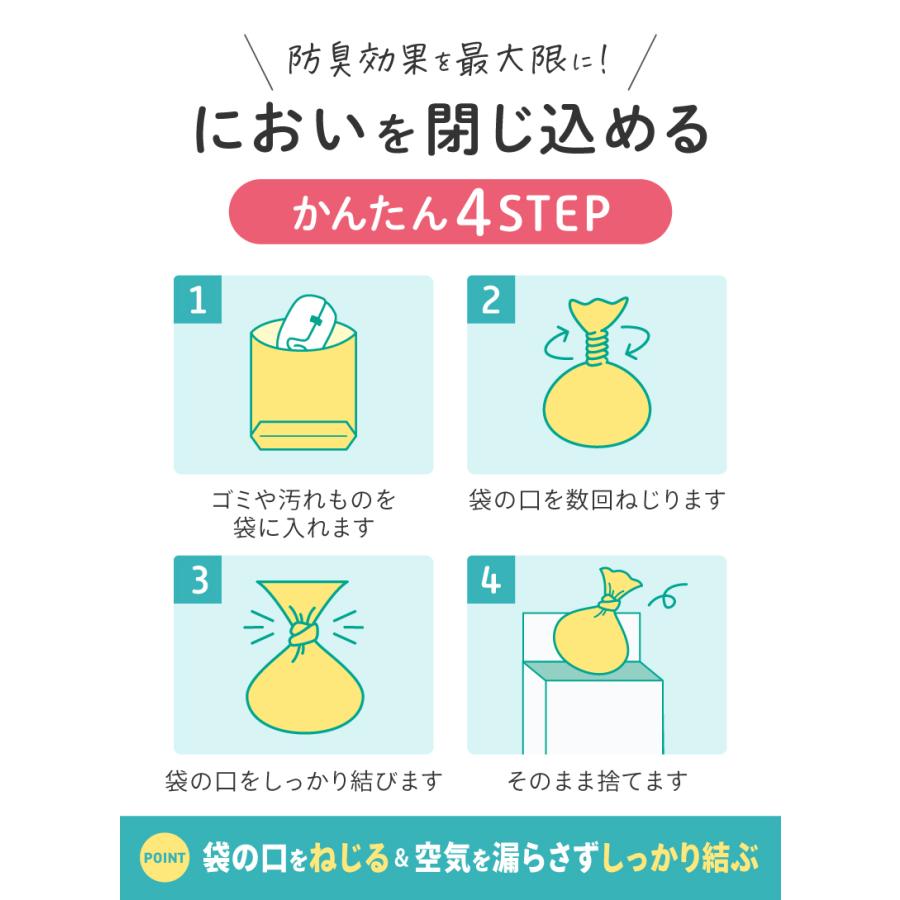 防臭効果を最大限に!

においを閉じ込める

かんたん4STEP

1

ゴミや汚れものを袋に入れます

2

袋の口を数回ねじります

3

袋の口をしっかり結びます

4

そのまま捨てます

POINT 袋の口をねじる&空気を漏らさずしっかり結ぶ