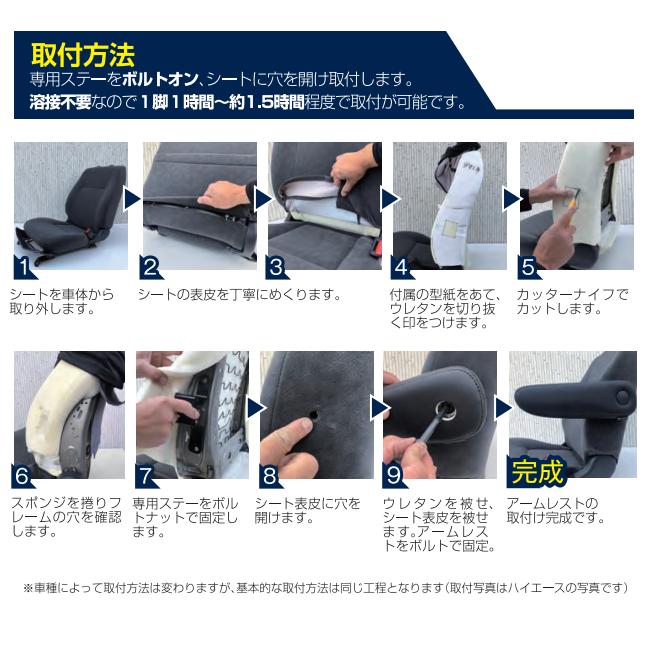 取付方法
専用ステーをボルトオン、シートに穴を開け取付します。
溶接不要なので１脚１時間〜約1.5時間程度で取付が可能です。

1
シートを車体から取り外します。

2
シートの表皮を丁寧にめくります。

3

4
付属の型紙をあて、ウレタンを切り抜く印をつけます。

5
カッターナイフでカットします。

6
スポンジを捲りフレームの穴を確認します。

7
専用ステーをボルトナットで固定します。

8
シート表皮に穴を開けます。

9
ウレタンを被せ、シート表皮を被せます。アームレストをボルトで固定。

完成
アームレストの取付け完成です。

※車種によって取付方法は変わりますが、基本的な取付方法は同じ工程となります（取付写真はハイエースの写真です）