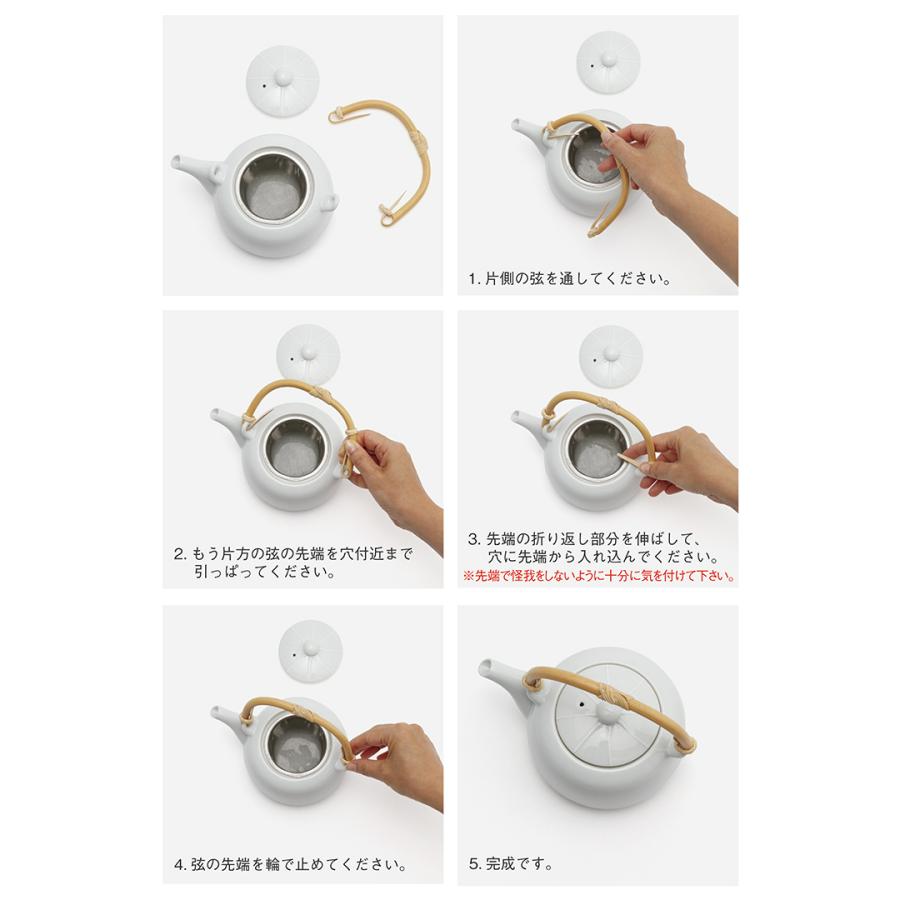 1. 片側の弦を通してください。

2. もう片方の弦の先端を穴付近まで引っぱってください。

3. 先端の折り返し部分を伸ばして、穴に先端から入れ込んでください。
※先端で怪我をしないように十分に気を付けて下さい。

4. 弦の先端を輪で止めてください。

5. 完成です。