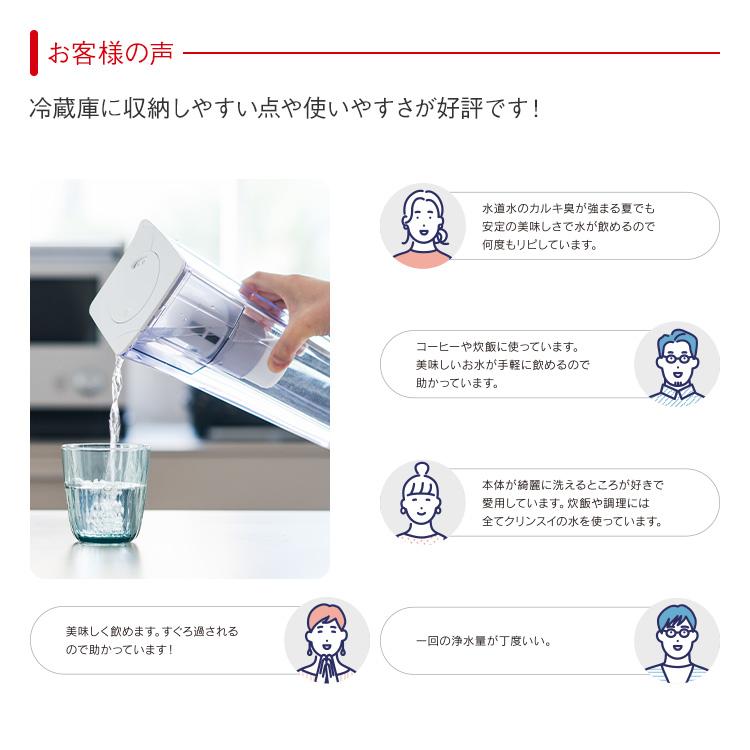 お客様の声

冷蔵庫に収納しやすい点や使いやすさが好評です！

水道水のカルキ臭が強まる夏でも安定の美味しさで水が飲めるので何度もリピしています。

コーヒーや炊飯に使っています。美味しいお水が手軽に飲めるので助かっています。

本体が綺麗に洗えるところが好きで愛用しています。炊飯や調理には全てクリンスイの水を使っています。

美味しく飲めます。すぐろ過されるので助かっています！

一回の浄水量が丁度いい。