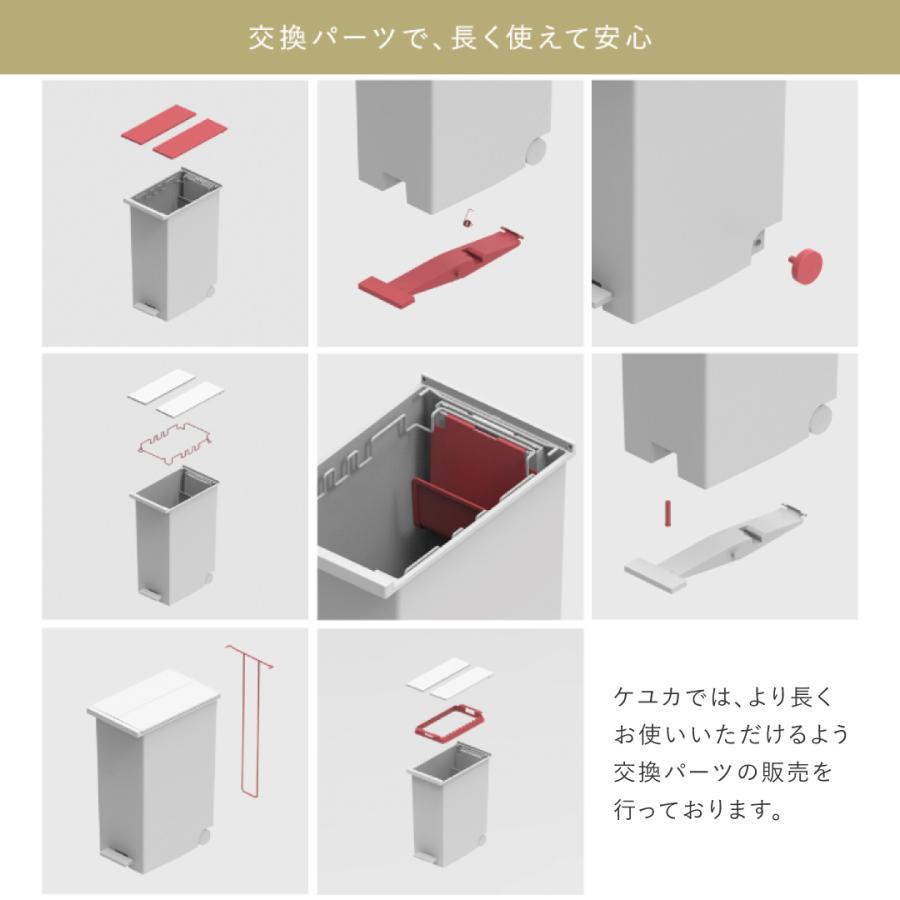 交換パーツで、長く使えて安心

ケユカでは、より長くお使いいただけるよう交換パーツの販売を行っております。