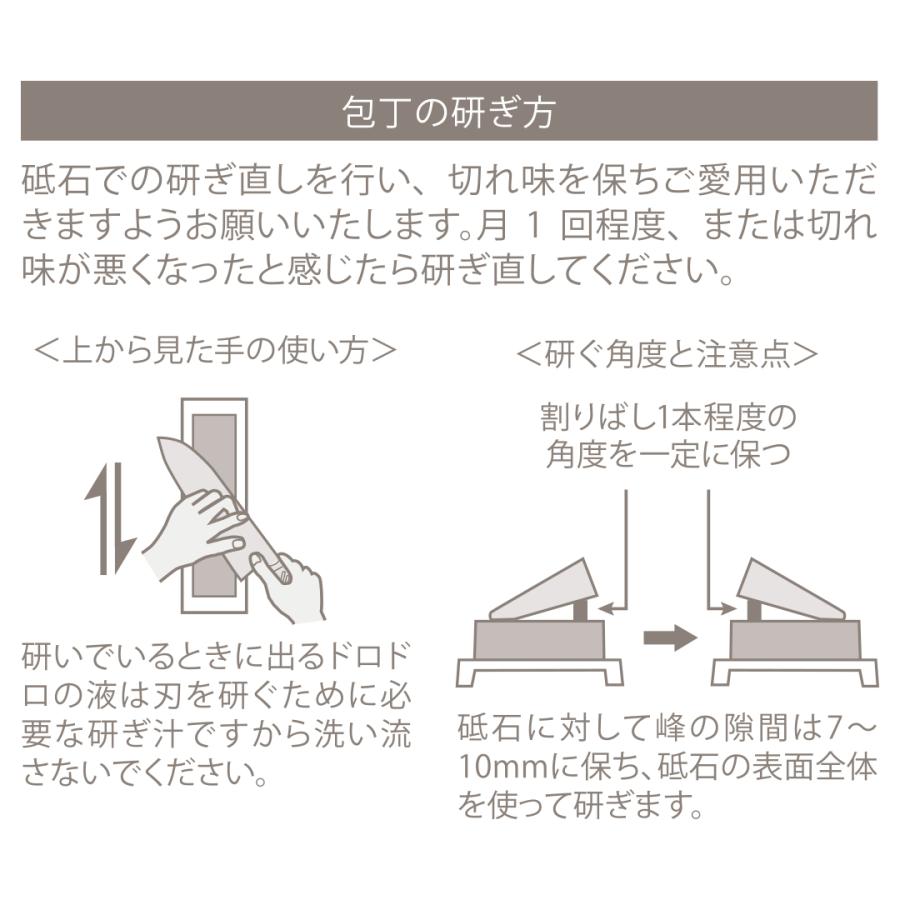 包丁の研ぎ方

砥石での研ぎ直しを行い、切れ味を保ちご愛用いただきますようお願いいたします。月 1 回程度、または切れ味が悪くなったと感じたら研ぎ直してください。

＜上から見た手の使い方＞

研いでいるときに出るドロドロの液は刃を研ぐために必要な研ぎ汁ですから洗い流さないでください。

＜研ぐ角度と注意点＞

割りばし1本程度の角度を一定に保つ

砥石に対して峰の隙間は7～10mmに保ち、砥石の表面全体を使って研ぎます。