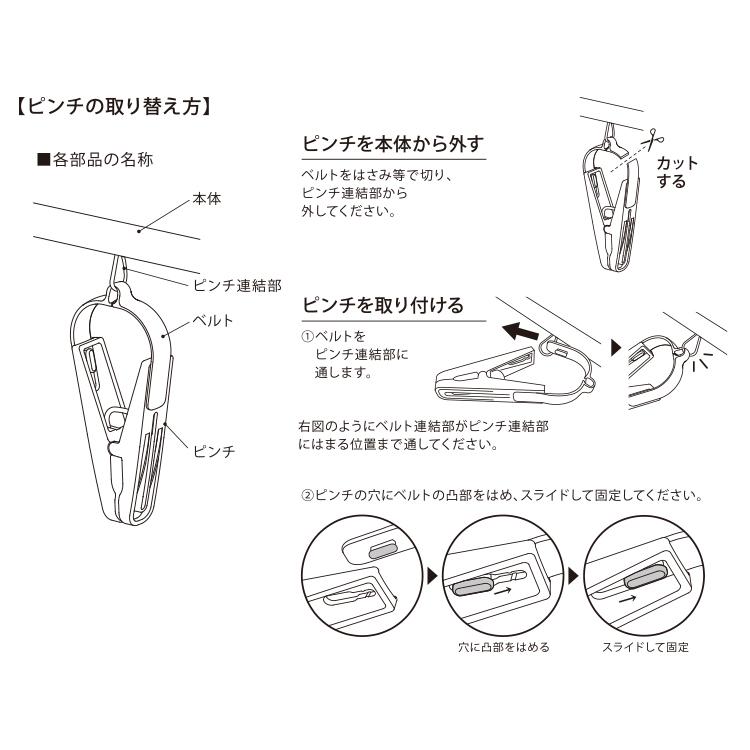 【ピンチの取り替え方】

■各部品の名称

本体

ピンチ連結部

ベルト

ピンチ

ピンチを本体から外す

ベルトをはさみ等で切り、ピンチ連結部から外してください。

カットする

ピンチを取り付ける

①ベルトをピンチ連結部に通します。

右図のようにベルト連結部がピンチ連結部にはまる位置まで通してください。

②ピンチの穴にベルトの凸部をはめ、スライドして固定してください。

穴に凸部をはめる

スライドして固定