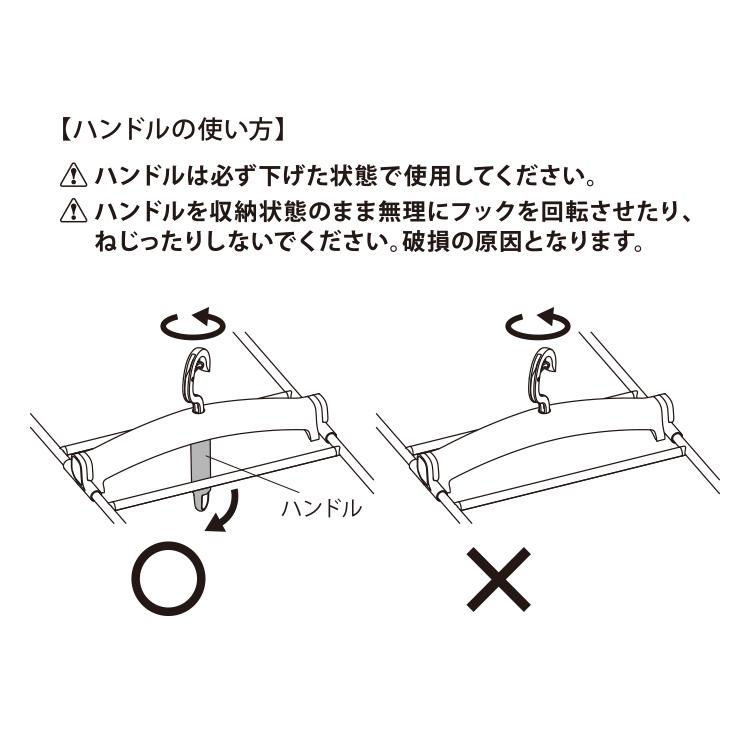 【ハンドルの使い方】

⚠ ハンドルは必ず下げた状態で使用してください。

⚠ ハンドルを収納状態のまま無理にフックを回転させたり、ねじったりしないでください。破損の原因となります。

ハンドル

○

×