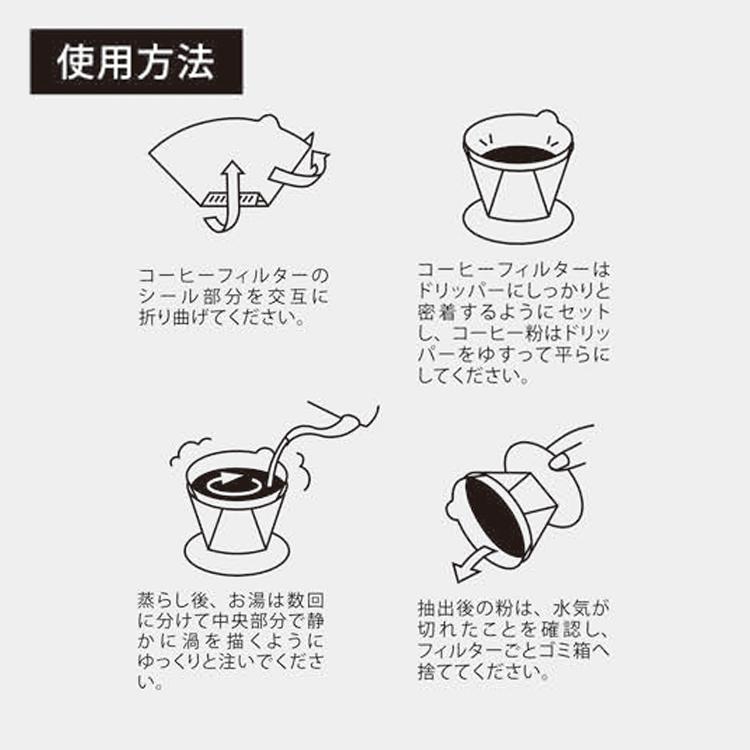 使用方法

コーヒーフィルターのシール部分を交互に折り曲げてください。

コーヒーフィルターはドリッパーにしっかりと密着するようにセットし、コーヒー粉はドリッパーをゆすって平らにしてください。

蒸らし後、お湯は数回に分けて中央部分で静かに渦を描くようにゆっくりと注いでください。

抽出後の粉は、水気が切れたことを確認し、フィルターごとゴミ箱へ捨ててください。