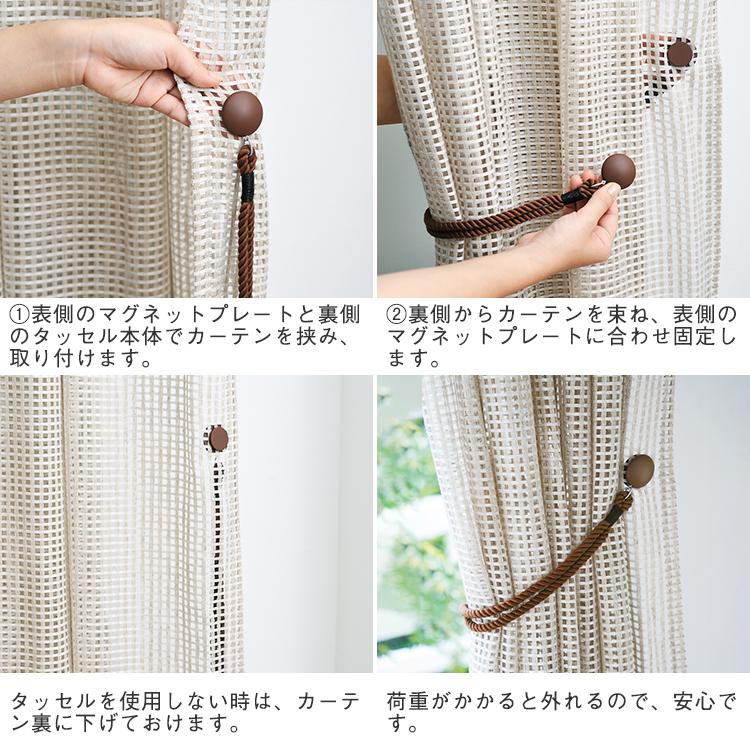 ①表側のマグネットプレートと裏側のタッセル本体でカーテンを挟み、取り付けます。

②裏側からカーテンを束ね、表側のマグネットプレートに合わせ固定します。

タッセルを使用しない時は、カーテン裏に下げておけます。

荷重がかかると外れるので、安心です。