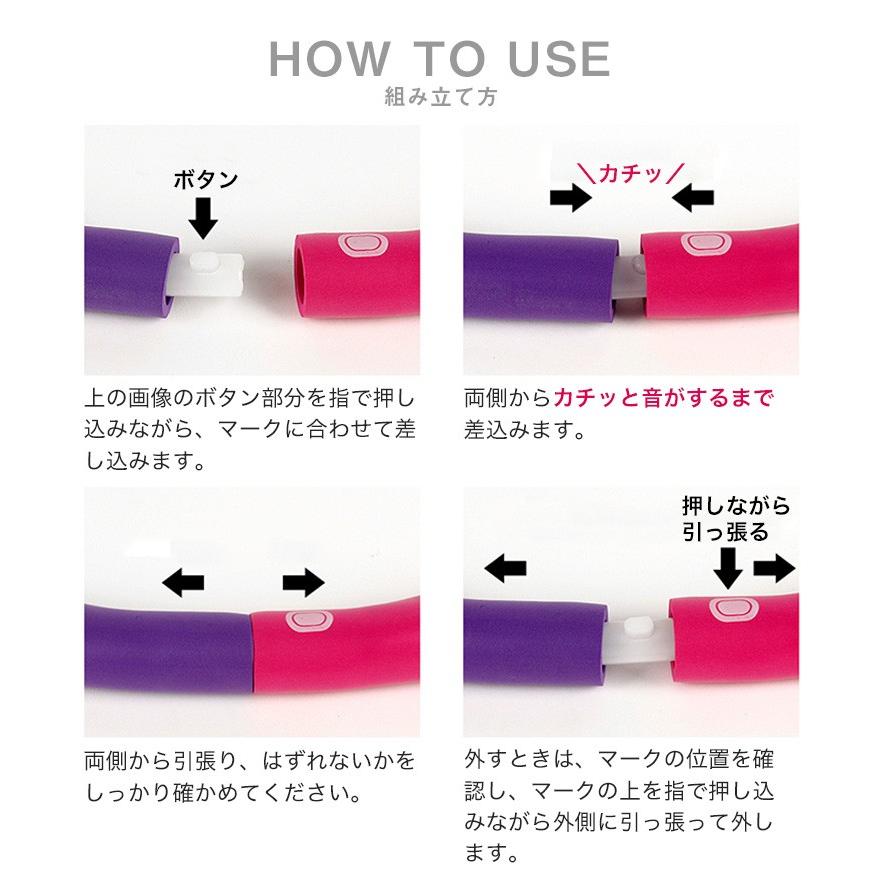 HOW TO USE
組み立て方

ボタン

上の画像のボタン部分を指で押し込みながら、マークに合わせて差し込みます。

＼カチッ／

両側からカチッと音がするまで差込みます。

両側から引張り、はずれないかをしっかり確かめてください。

押しながら引っ張る

外すときは、マークの位置を確認し、マークの上を指で押し込みながら外側に引っ張って外します。