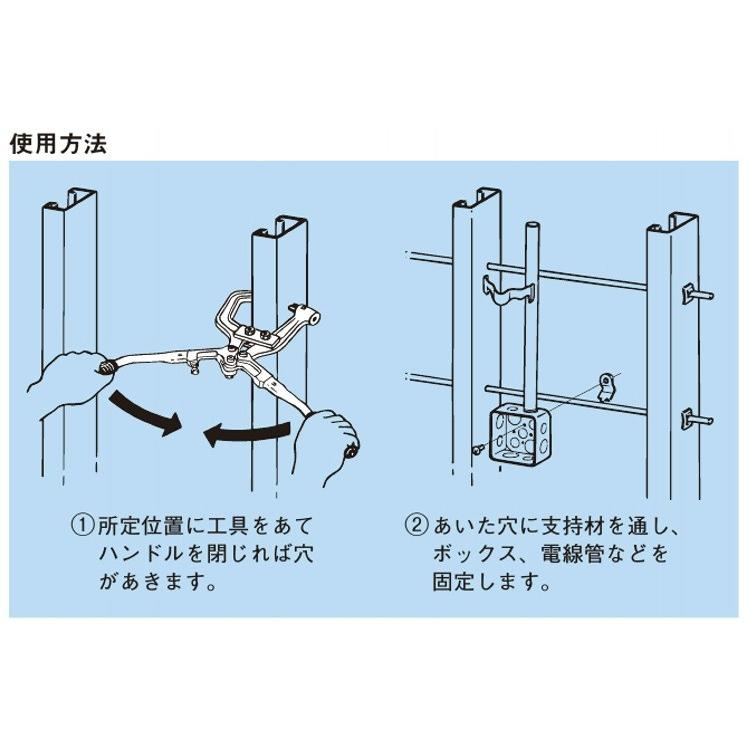 使用方法

①所定位置に工具をあてハンドルを閉じれば穴があきます。

②あいた穴に支持材を通し、ボックス、電線管などを固定します。